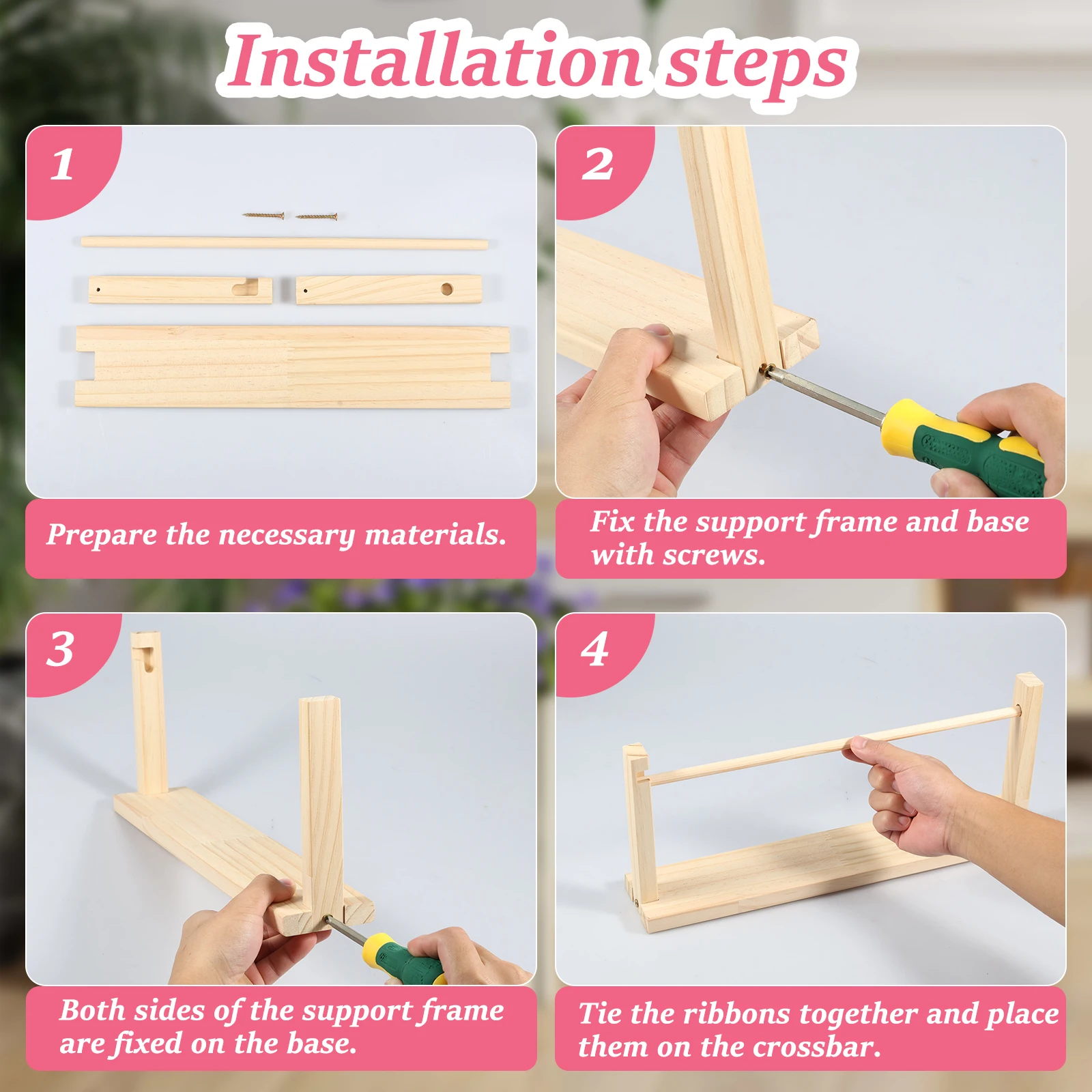 Installation steps

1

Prepare the necessary materials.

2

Fix the support frame and base with screws.

3

Both sides of the support frame are fixed on the base.

4

Tie the ribbons together and place them on the crossbar.