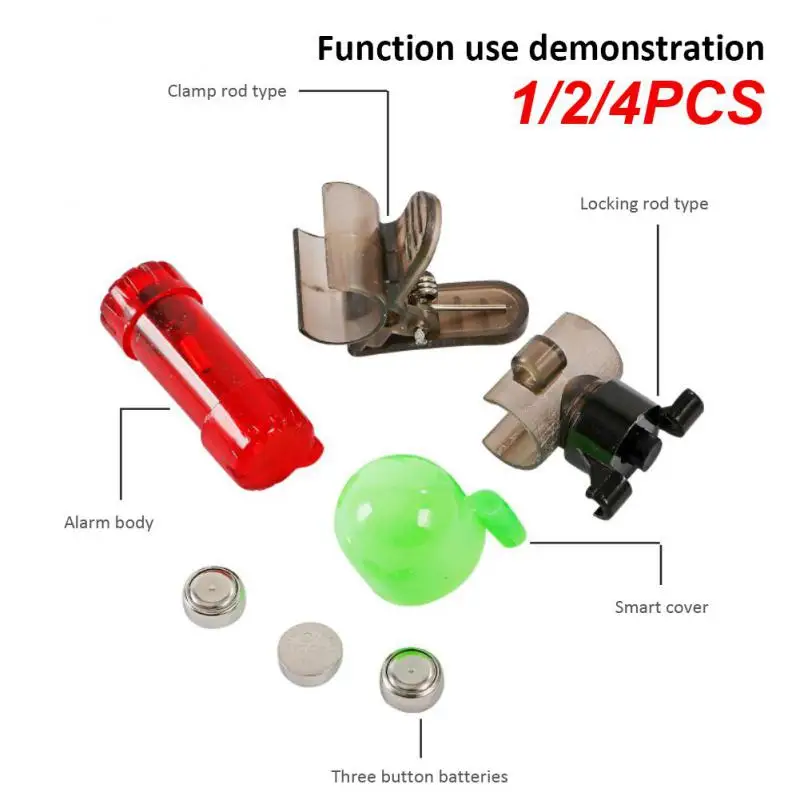 Function use demonstration
1/2/4PCS

Clamp rod type

Locking rod type

Alarm body

Smart cover

Three button batteries