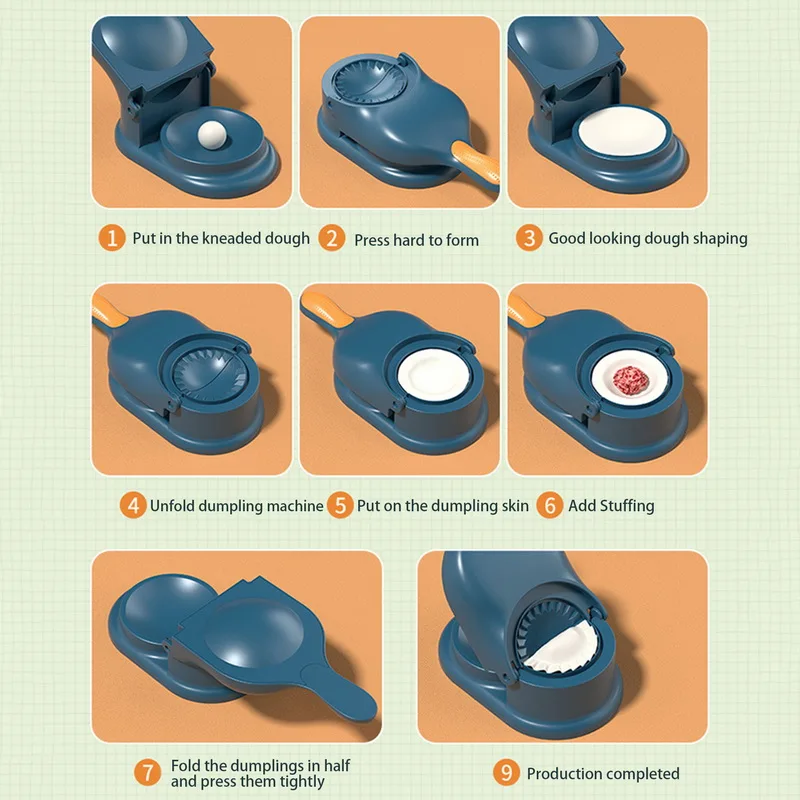 1 Put in the kneaded dough
2 Press hard to form
3 Good looking dough shaping

4 Unfold dumpling machine
5 Put on the dumpling skin
6 Add Stuffing

7 Fold the dumplings in half and press them tightly
9 Production completed