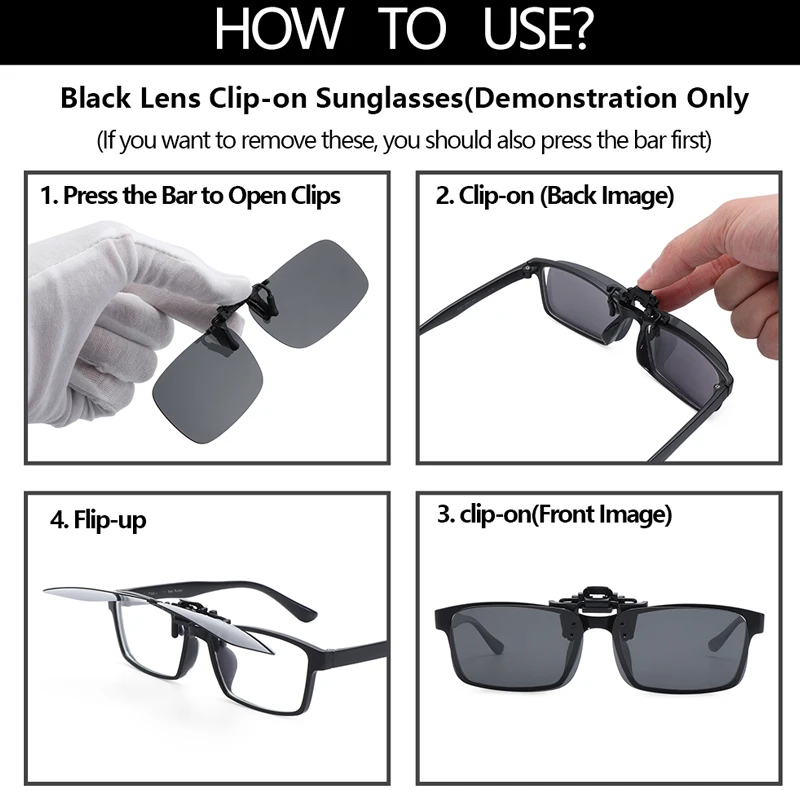 HOW TO USE?

Black Lens Clip-on Sunglasses(Demonstration Only

(If you want to remove these, you should also press the bar first)

1. Press the Bar to Open Clips

2. Clip-on (Back Image)

4. Flip-up

3. clip-on(Front Image)