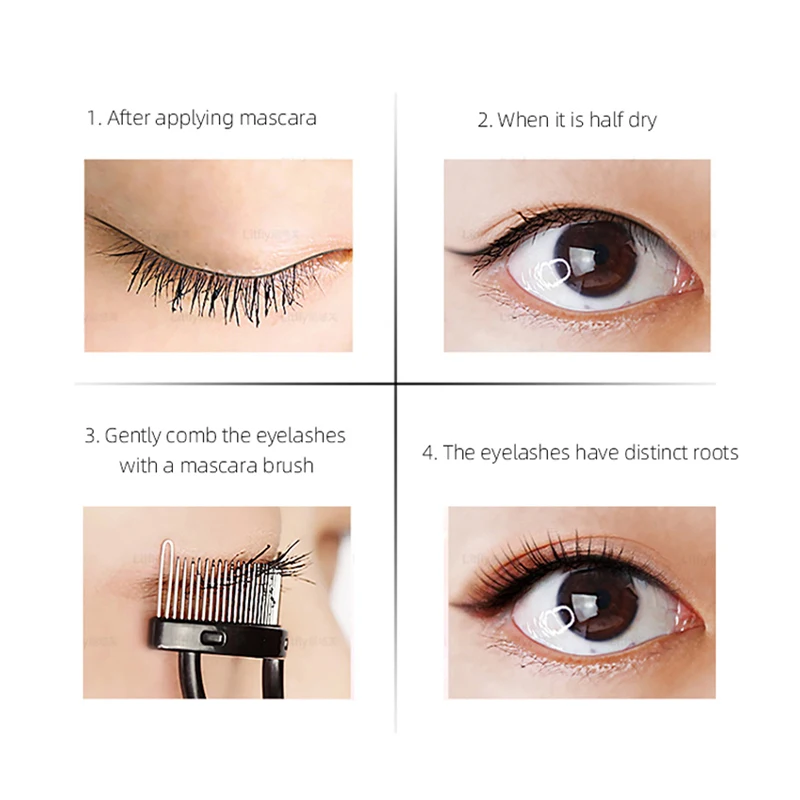 1. After applying mascara

2. When it is half dry

3. Gently comb the eyelashes with a mascara brush

4. The eyelashes have distinct roots