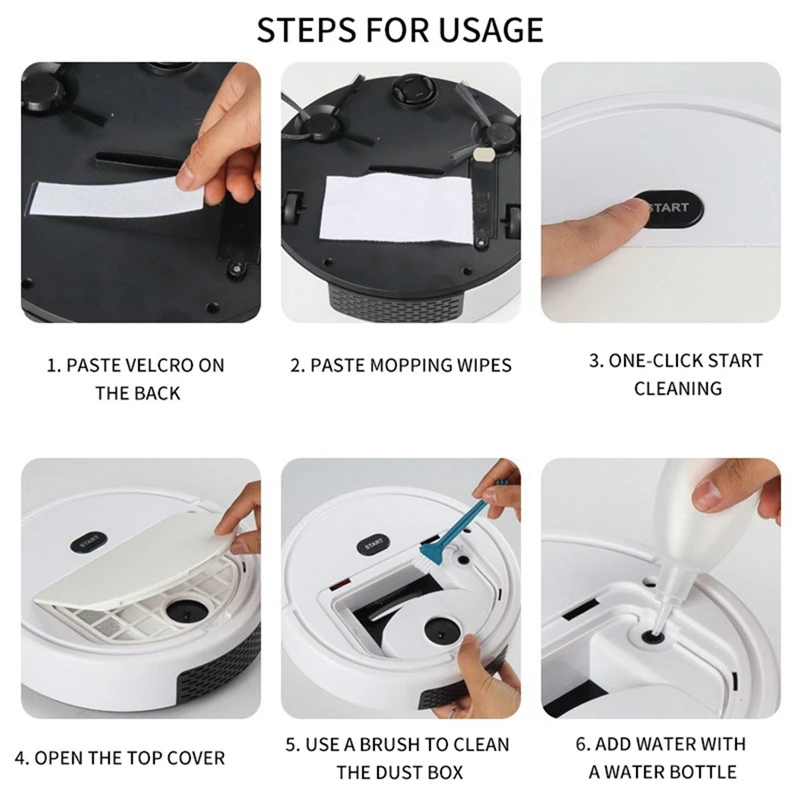 STEPS FOR USAGE

START

1. PASTE VELCRO ON THE BACK

2. PASTE MOPPING WIPES

3. ONE-CLICK START CLEANING

START

START

4. OPEN THE TOP COVER

5. USE A BRUSH TO CLEAN THE DUST BOX

6. ADD WATER WITH A WATER BOTTLE