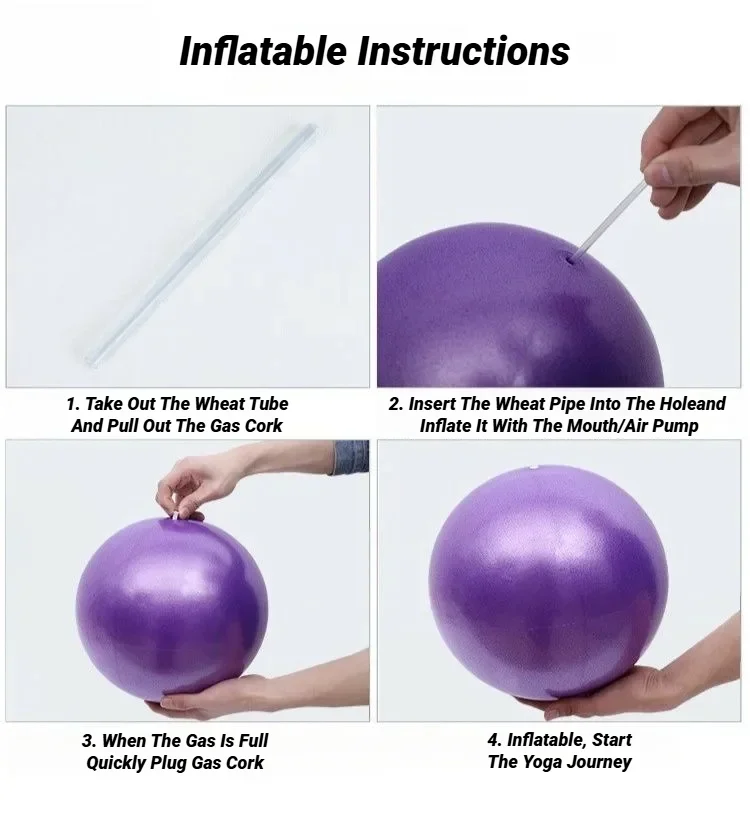 Inflatable Instructions

1. Take Out The Wheat Tube And Pull Out The Gas Cork

2. Insert The Wheat Pipe Into The Holeand Inflate It With The Mouth/Air Pump

3. When The Gas Is Full Quickly Plug Gas Cork

4. Inflatable, Start The Yoga Journey