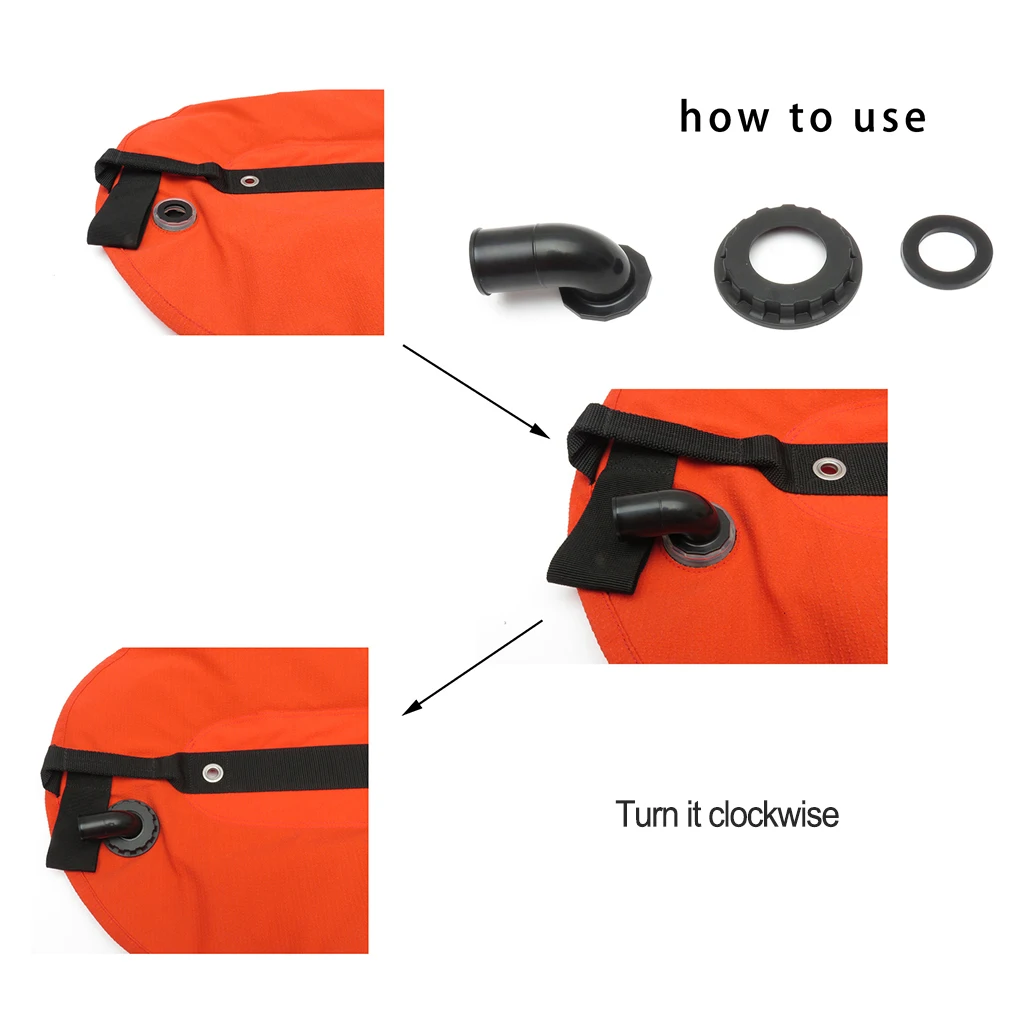 how to use

Turn it clockwise