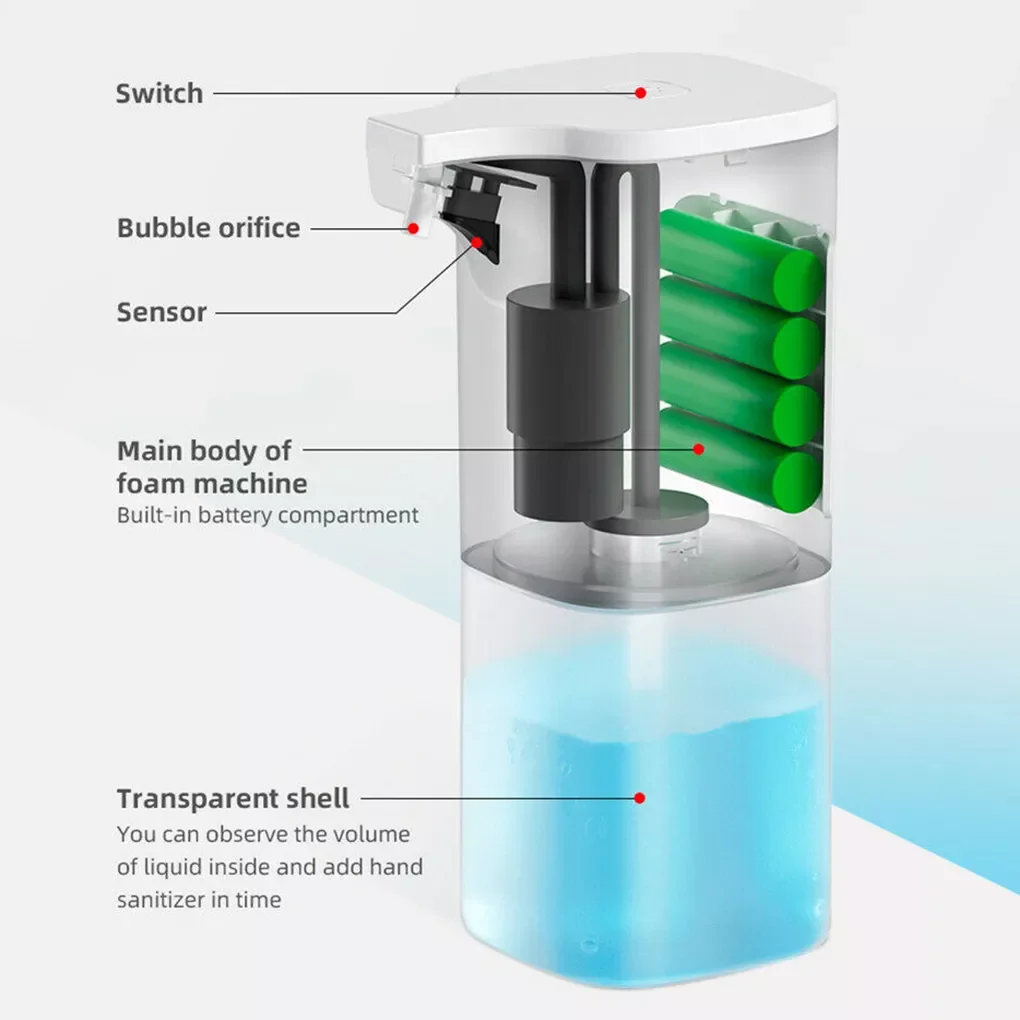 Switch

Bubble orifice

Sensor

Main body of foam machine
Built-in battery compartment

Transparent shell
You can observe the volume of liquid inside and add hand sanitizer in time