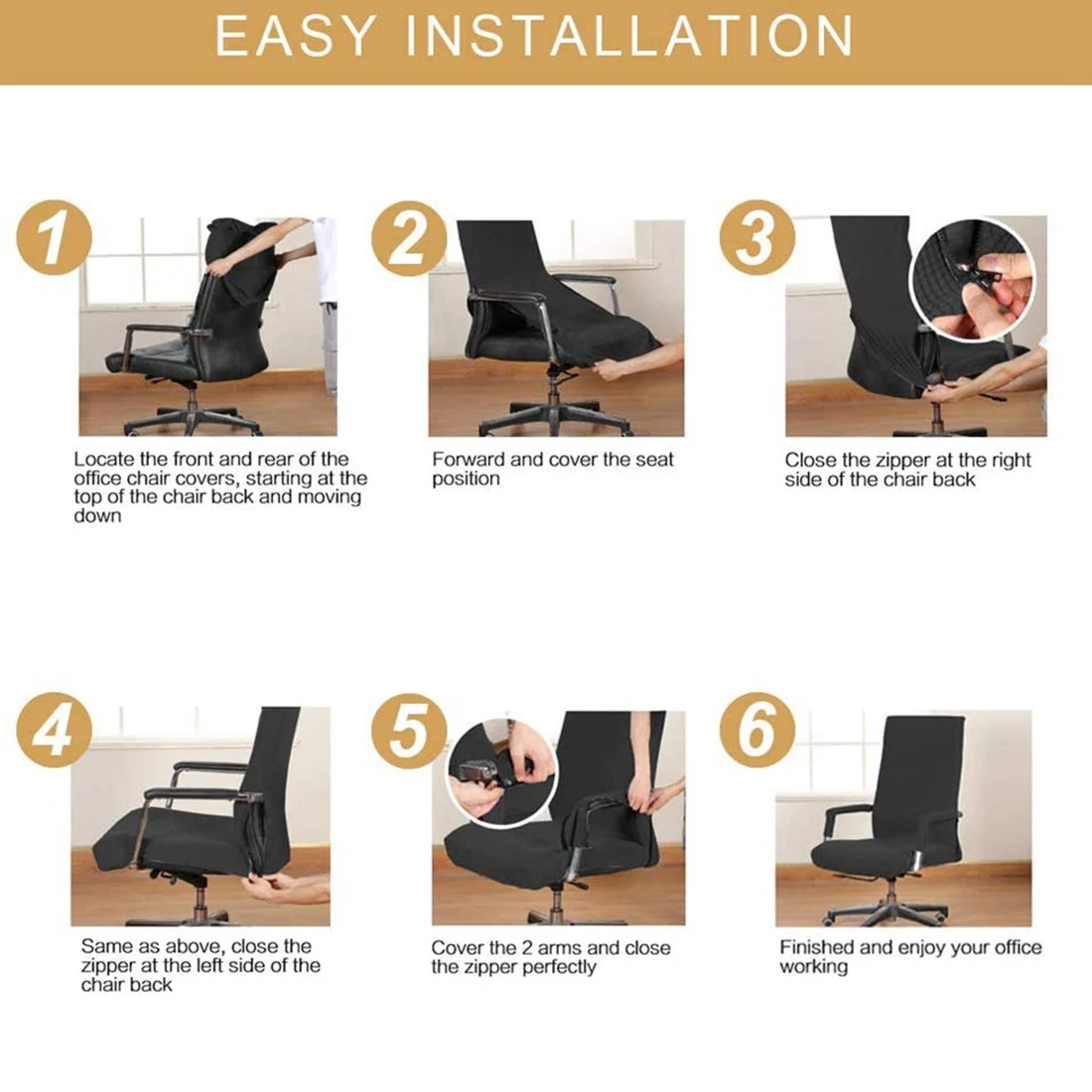 EASY INSTALLATION

1

Locate the front and rear of the office chair covers, starting at the top of the chair back and moving down

2

Forward and cover the seat position

3

Close the zipper at the right side of the chair back

4

Same as above, close the zipper at the left side of the chair back

5

Cover the 2 arms and close the zipper perfectly

6

Finished and enjoy your office working