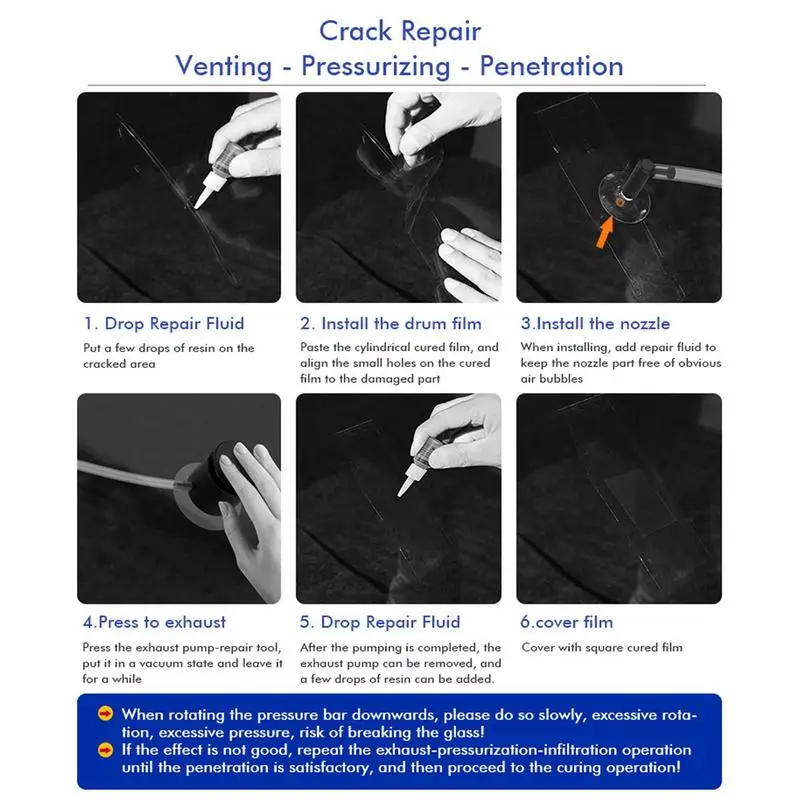 Crack Repair
Venting - Pressurizing - Penetration

1. Drop Repair Fluid
Put a few drops of resin on the cracked area

2. Install the drum film
Paste the cylindrical cured film, and align the small holes on the cured film to the damaged part

3.Install the nozzle
When installing, add repair fluid to keep the nozzle part free of obvious air bubbles

4.Press to exhaust
Press the exhaust pump-repair tool, put it in a vacuum state and leave it for a while

5. Drop Repair Fluid
After the pumping is completed, the exhaust pump can be removed, and a few drops of resin can be added.

6.cover film
Cover with square cured film

When rotating the pressure bar downwards, please do so slowly, excessive rotation, excessive pressure, risk of breaking the glass!
If the effect is not good, repeat the exhaust-pressurization-infiltration operation until the penetration is satisfactory, and then proceed to the curing operation!