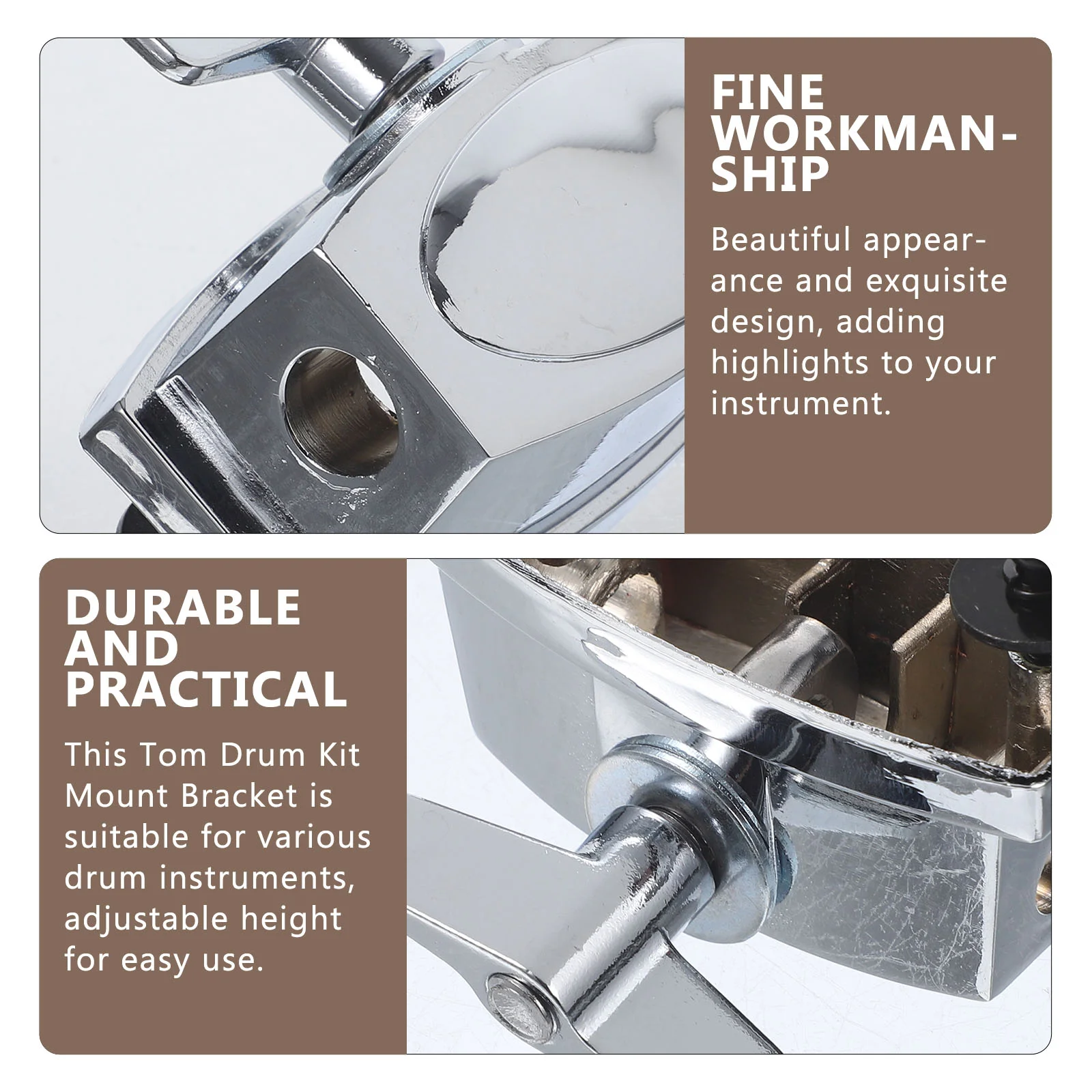 FINE WORKMANSHIP

Beautiful appearance and exquisite design, adding highlights to your instrument.

DURABLE AND PRACTICAL

This Tom Drum Kit Mount Bracket is suitable for various drum instruments, adjustable height for easy use.