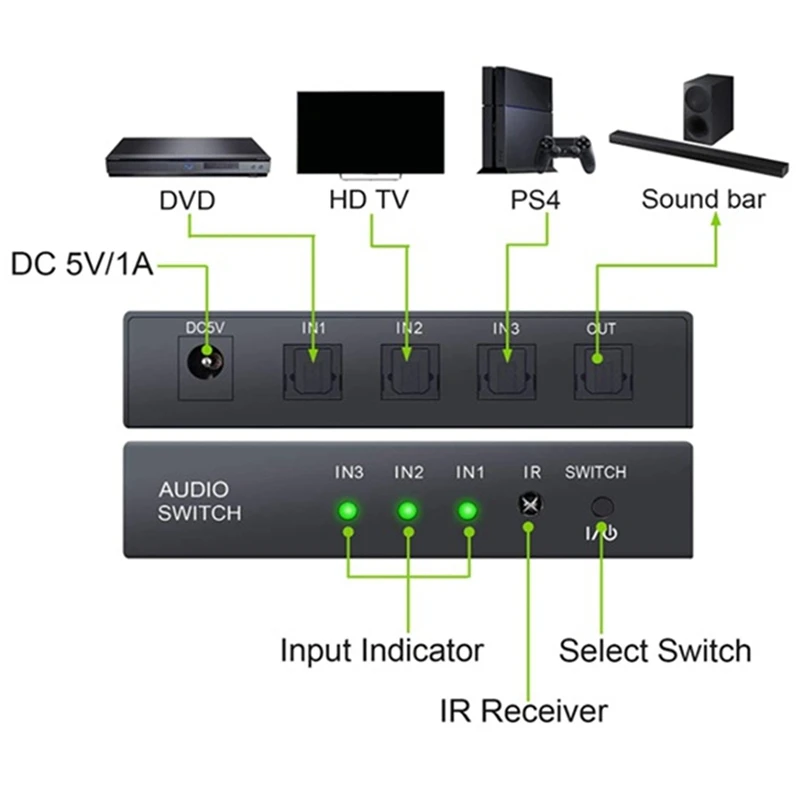 DVD HD TV PS4 Sound bar

DC 5V/1A

DC5V IN1 IN2 IN3 OUT

AUDIO SWITCH

IN3 IN2 IN1 IR SWITCH

I/⏻

Input Indicator

Select Switch

IR Receiver