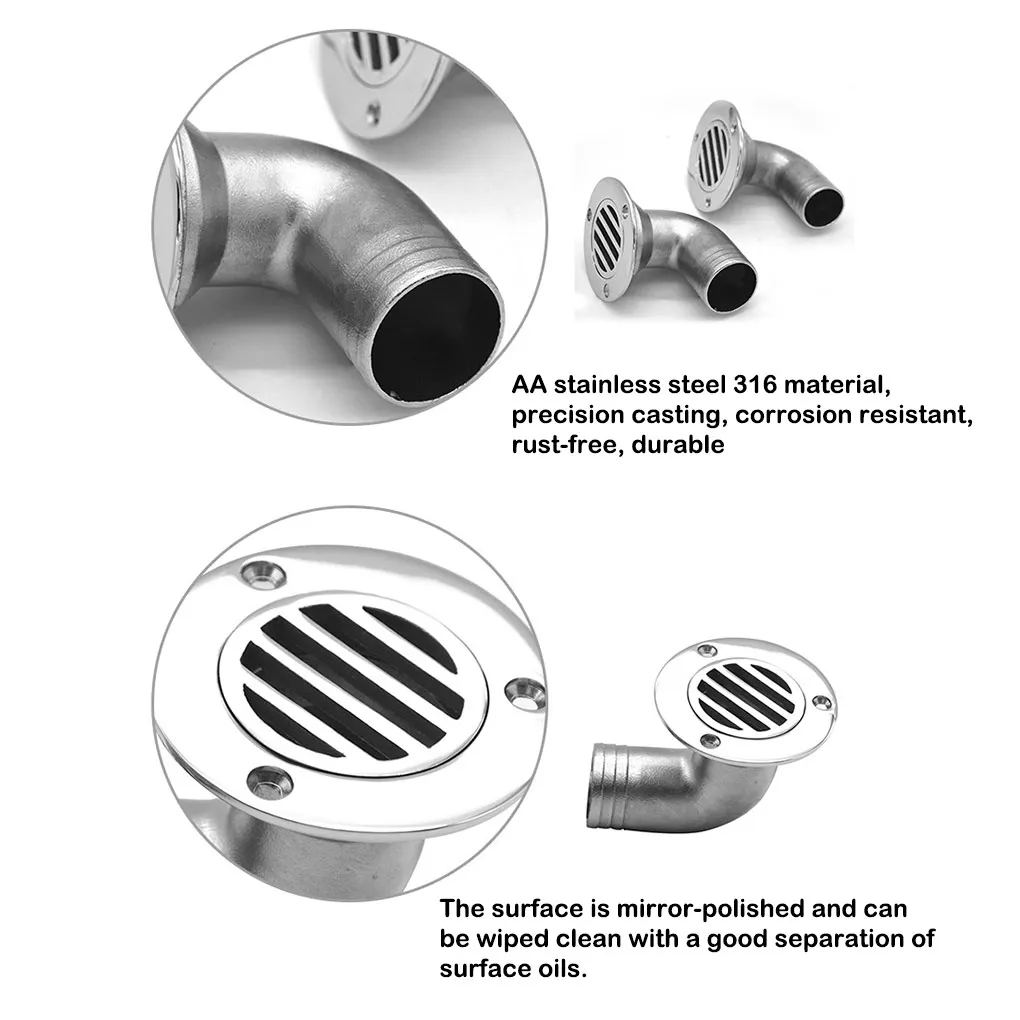 AA stainless steel 316 material, precision casting, corrosion resistant, rust-free, durable

The surface is mirror-polished and can be wiped clean with a good separation of surface oils.