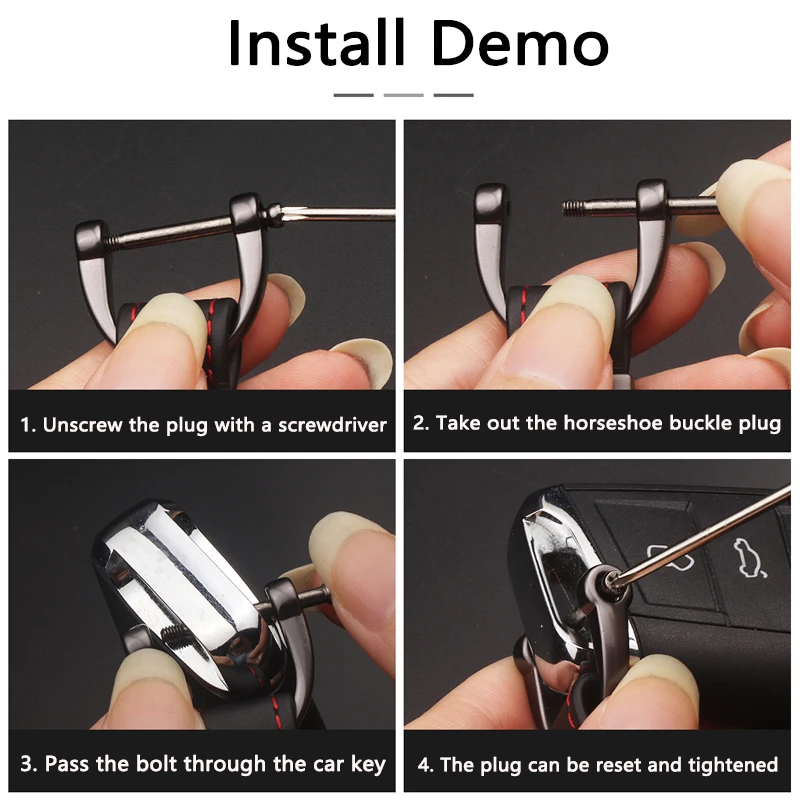 Install Demo

1. Unscrew the plug with a screwdriver

2. Take out the horseshoe buckle plug

3. Pass the bolt through the car key

4. The plug can be reset and tightened