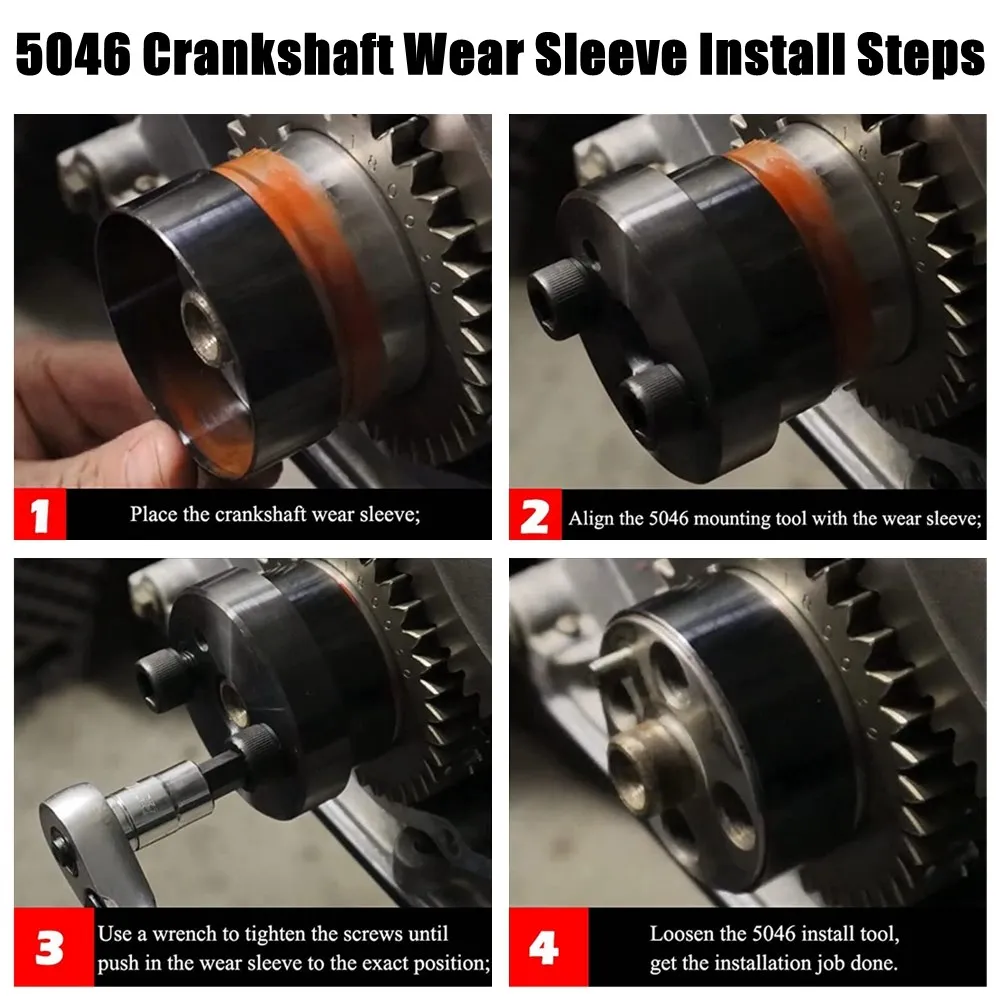 5046 Crankshaft Wear Sleeve Install Steps

1 Place the crankshaft wear sleeve;

2 Align the 5046 mounting tool with the wear sleeve;

3 Use a wrench to tighten the screws until push in the wear sleeve to the exact position;

4 Loosen the 5046 install tool, get the installation job done.