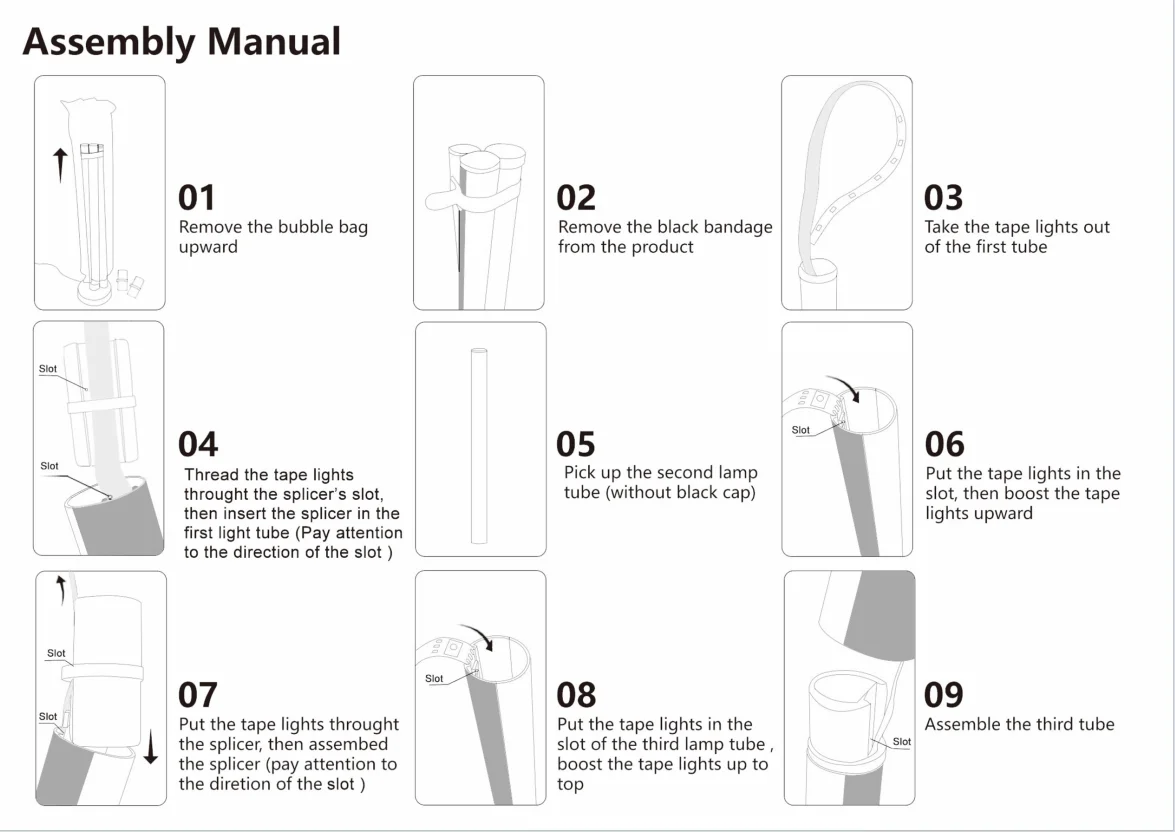 Assembly Manual

01
Remove the bubble bag upward

02
Remove the black bandage from the product

03
Take the tape lights out of the first tube

Slot
Slot
04
Thread the tape lights throught the splicer's slot, then insert the splicer in the first light tube (Pay attention to the direction of the slot )

05
Pick up the second lamp tube (without black cap)

Slot
06
Put the tape lights in the slot, then boost the tape lights upward

Slot
Slot
07
Put the tape lights throught the splicer, then assembed the splicer (pay attention to the diretion of the slot )

Slot
08
Put the tape lights in the slot of the third lamp tube , boost the tape lights up to top

Slot
09
Assemble the third tube