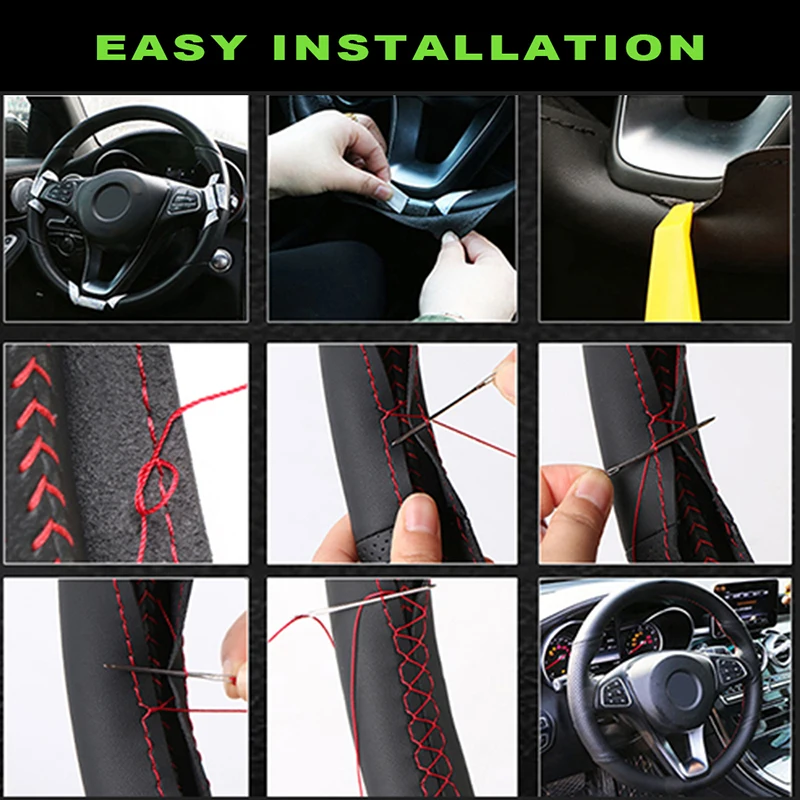 EASY INSTALLATION