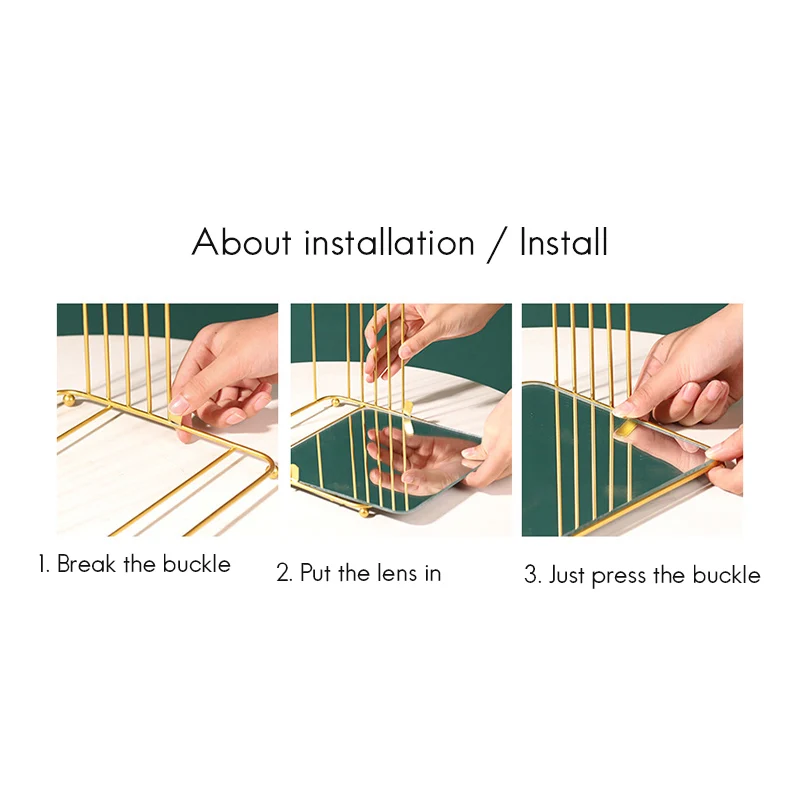 About installation / Install

1. Break the buckle

2. Put the lens in

3. Just press the buckle