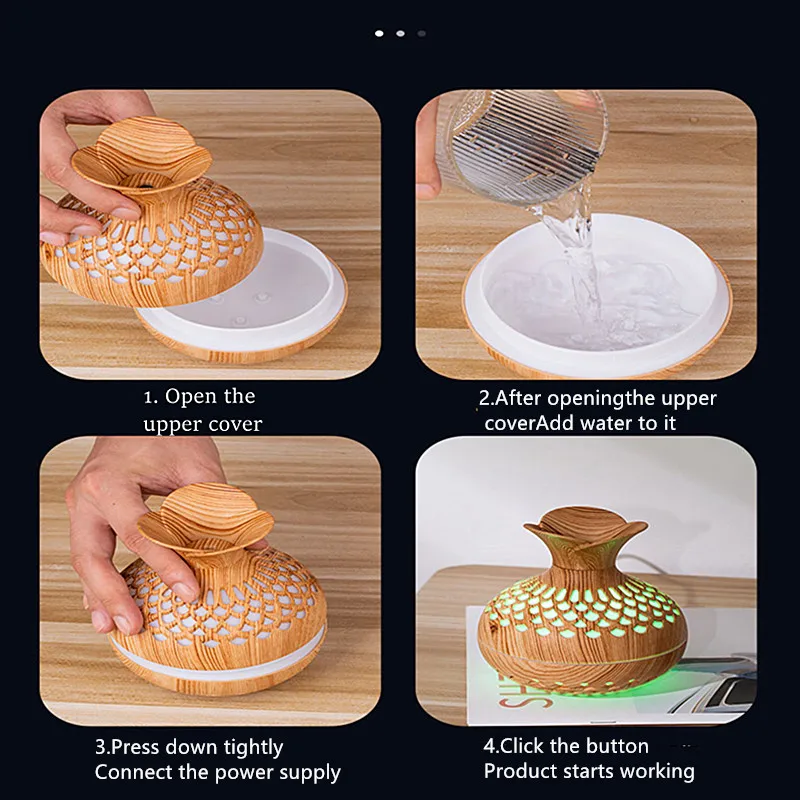 1. Open the upper cover

2.After openingthe upper coverAdd water to it

3.Press down tightly
Connect the power supply

4.Click the button
Product starts working