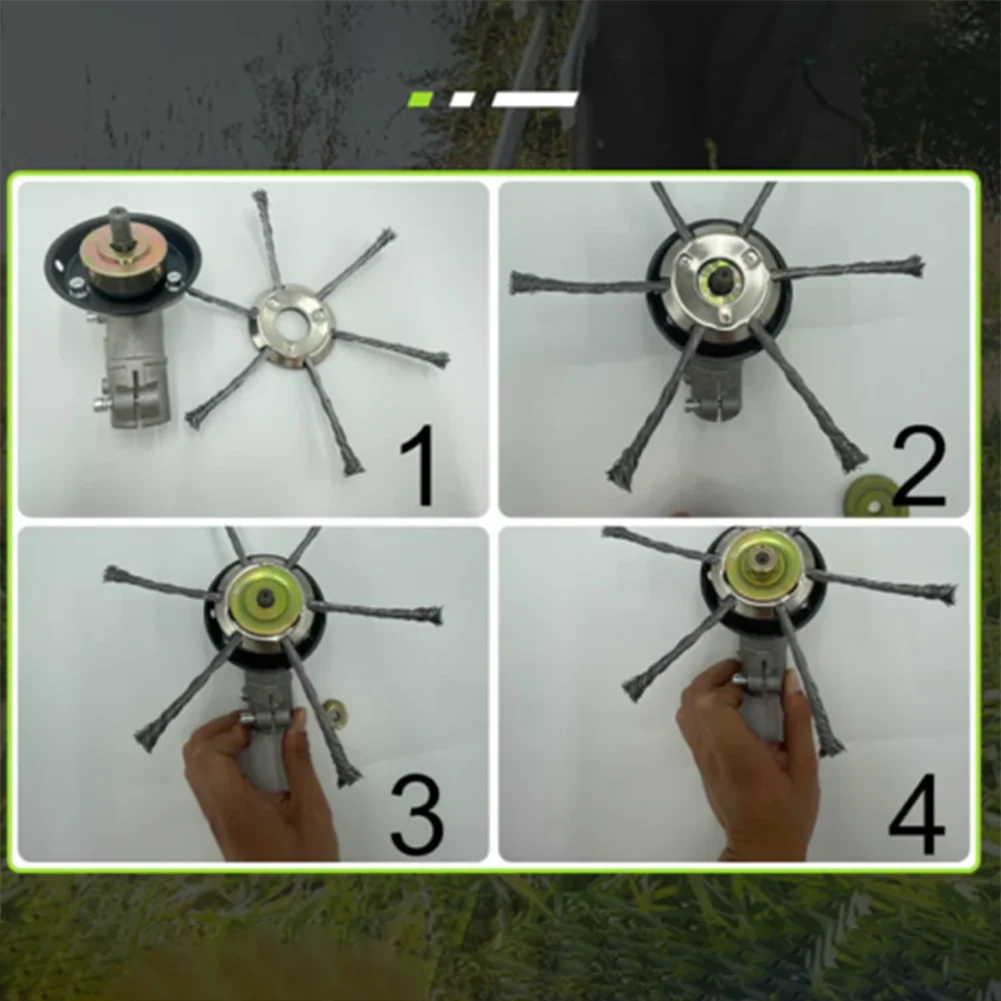 1

2

3

4