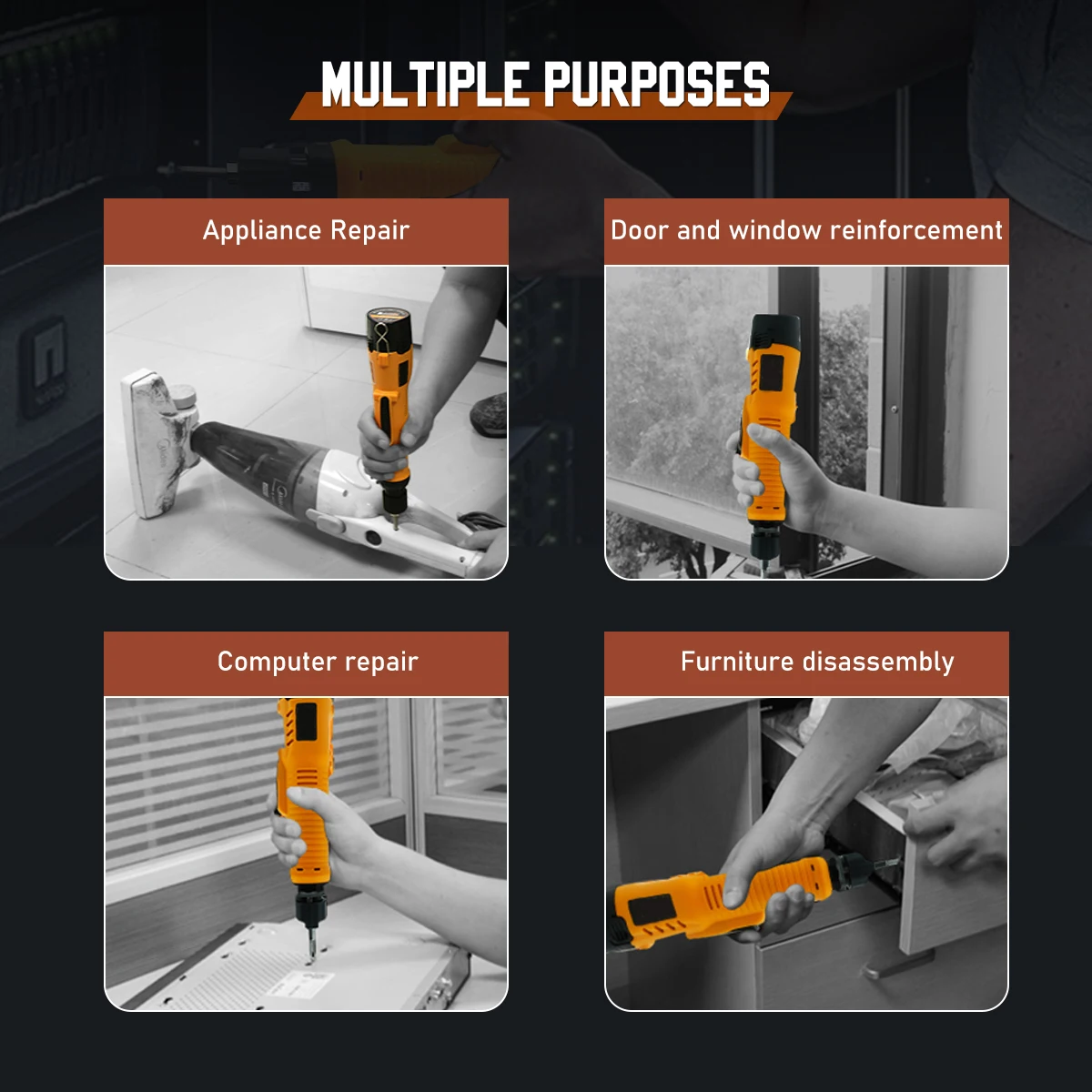 MULTIPLE PURPOSES

Appliance Repair

Door and window reinforcement

Computer repair

Furniture disassembly