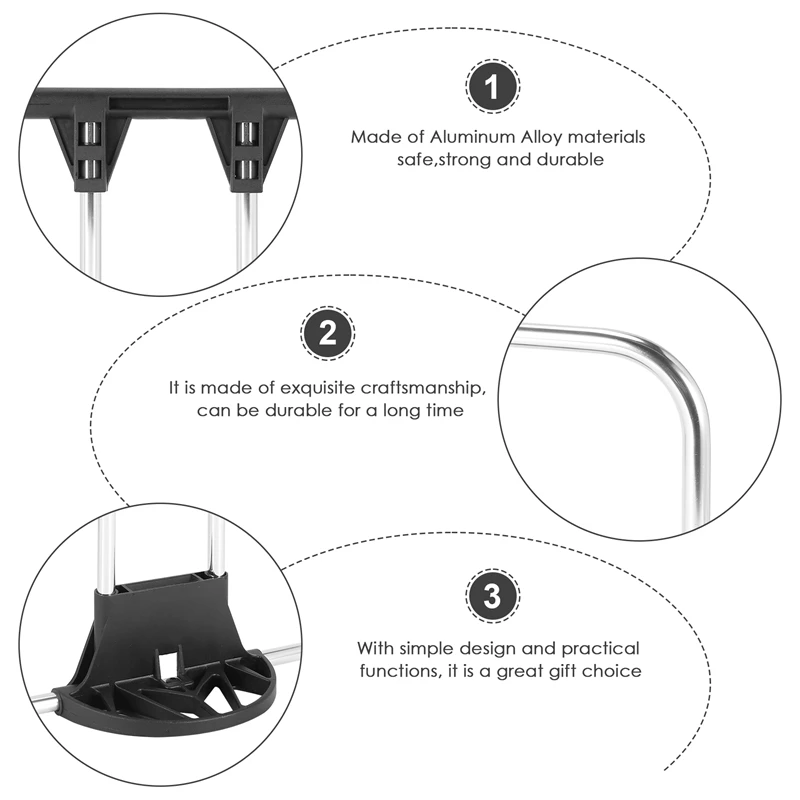 1

Made of Aluminum Alloy materials safe,strong and durable

2

It is made of exquisite craftsmanship, can be durable for a long time

3

With simple design and practical functions, it is a great gift choice