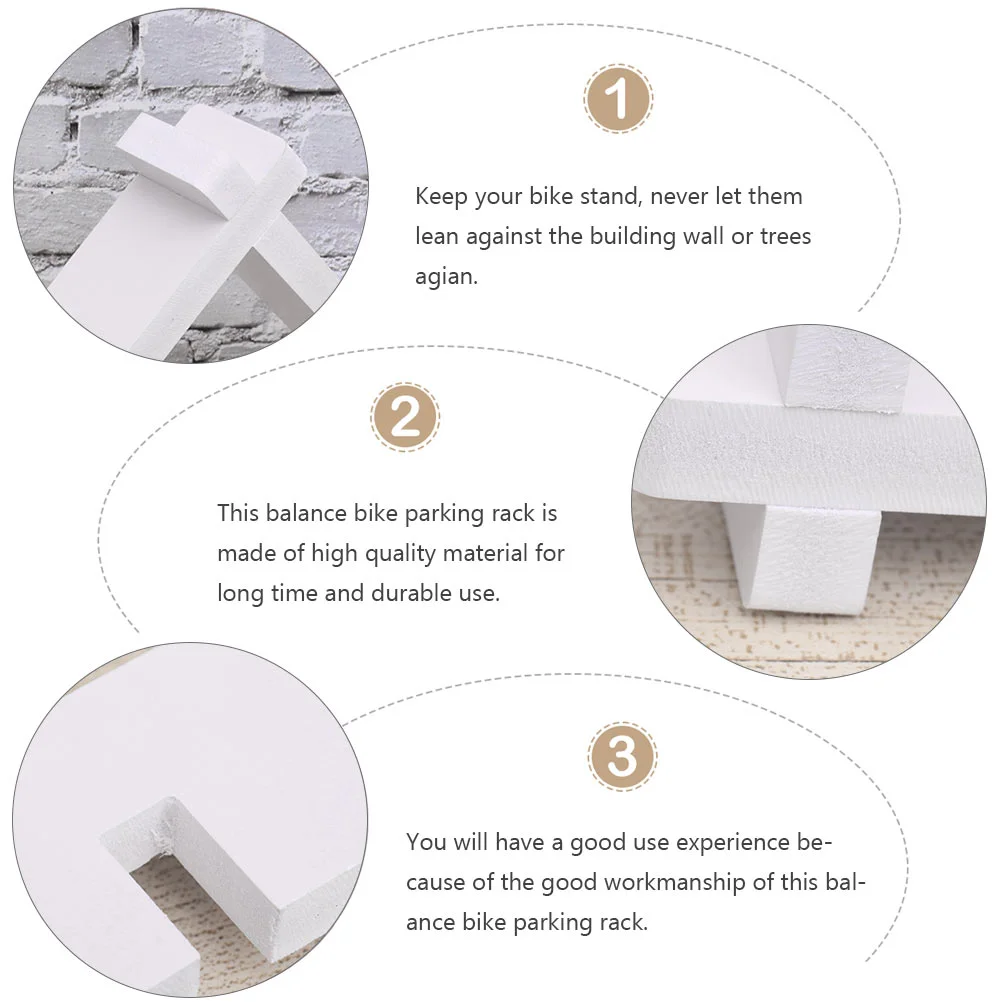 1

Keep your bike stand, never let them lean against the building wall or trees agian.

2

This balance bike parking rack is made of high quality material for long time and durable use.

3

You will have a good use experience because of the good workmanship of this balance bike parking rack.