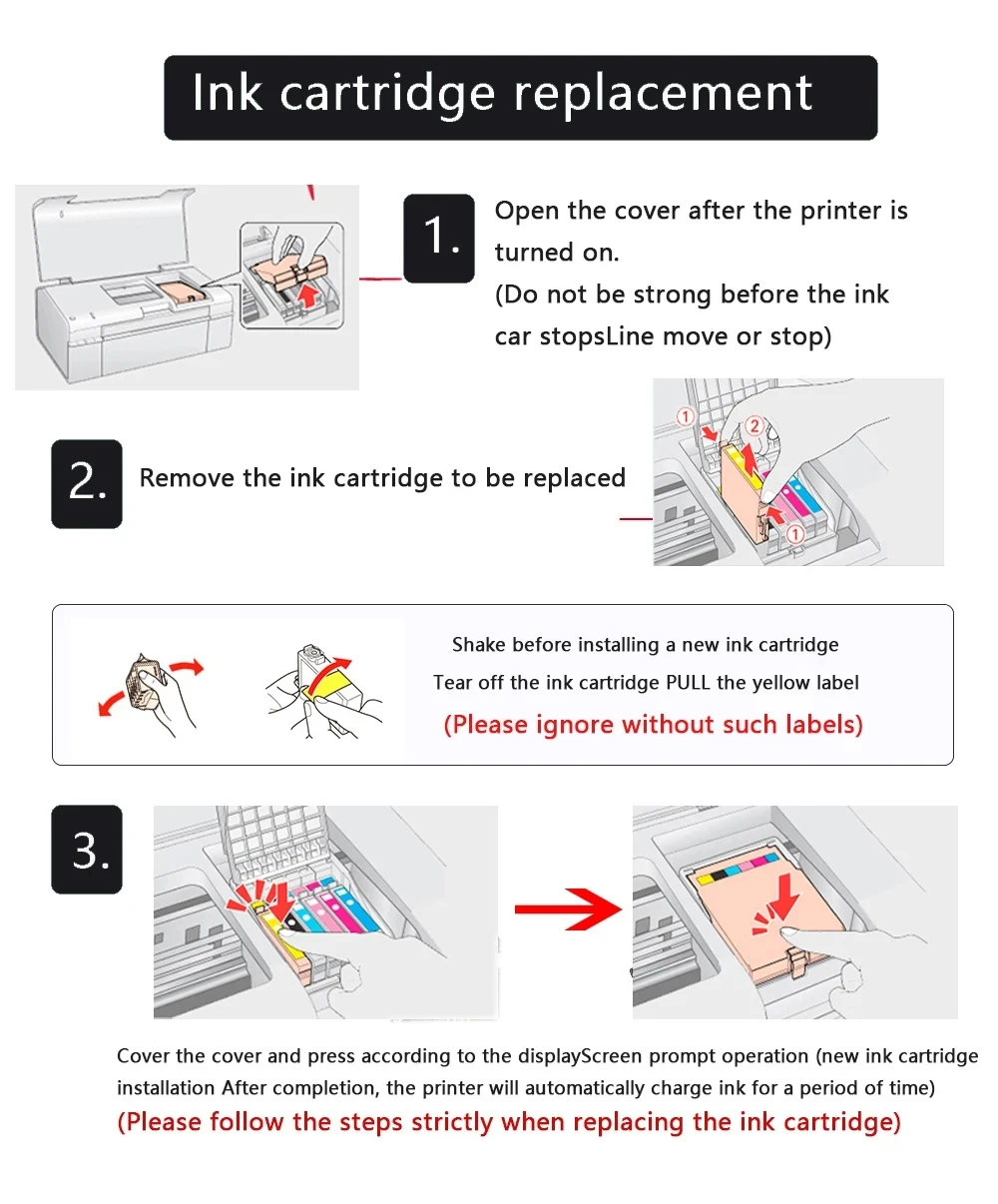 Ink cartridge replacement

1.

Open the cover after the printer is turned on.
(Do not be strong before the ink car stopsLine move or stop)

2.

Remove the ink cartridge to be replaced

①
②
①

Shake before installing a new ink cartridge
Tear off the ink cartridge PULL the yellow label
(Please ignore without such labels)

3.

Cover the cover and press according to the displayScreen prompt operation (new ink cartridge installation After completion, the printer will automatically charge ink for a period of time)
(Please follow the steps strictly when replacing the ink cartridge)