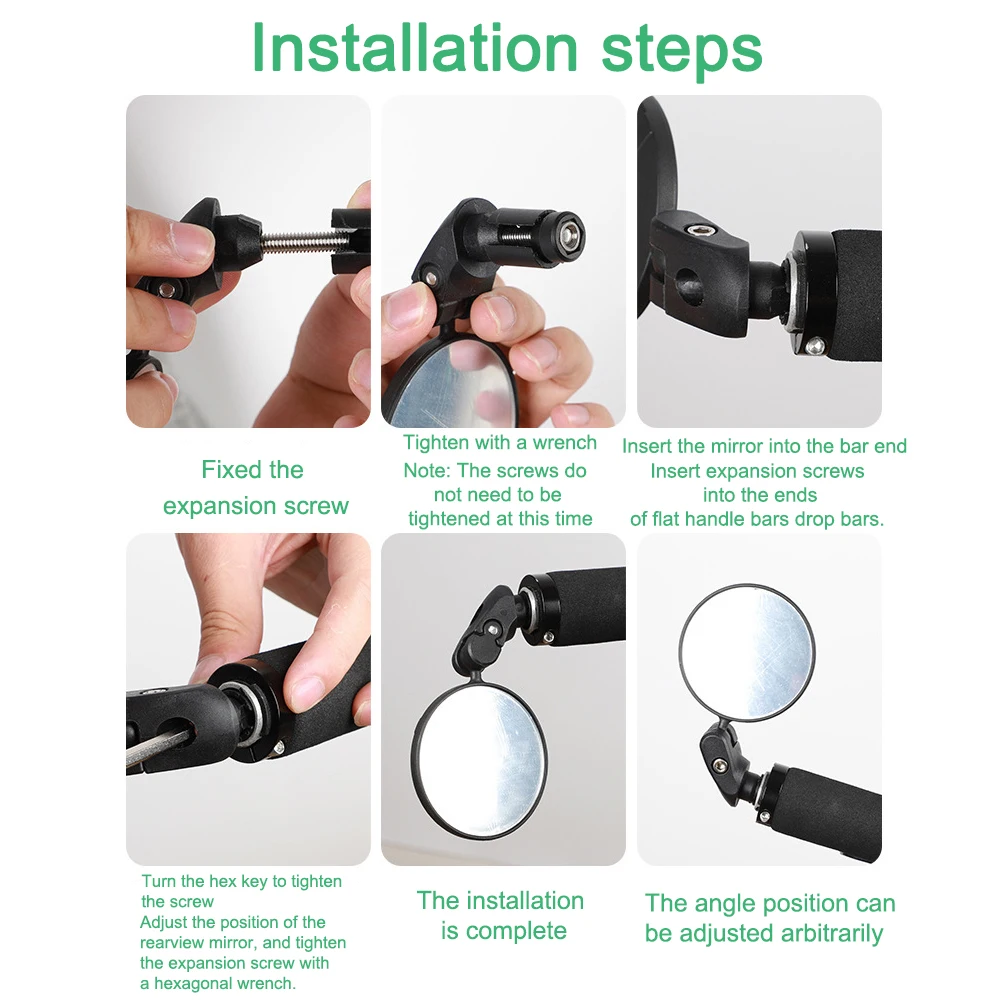 Installation steps

Fixed the expansion screw

Tighten with a wrench
Note: The screws do not need to be tightened at this time

Insert the mirror into the bar end
Insert expansion screws into the ends of flat handle bars drop bars.

Turn the hex key to tighten the screw
Adjust the position of the rearview mirror, and tighten the expansion screw with a hexagonal wrench.

The installation is complete

The angle position can be adjusted arbitrarily