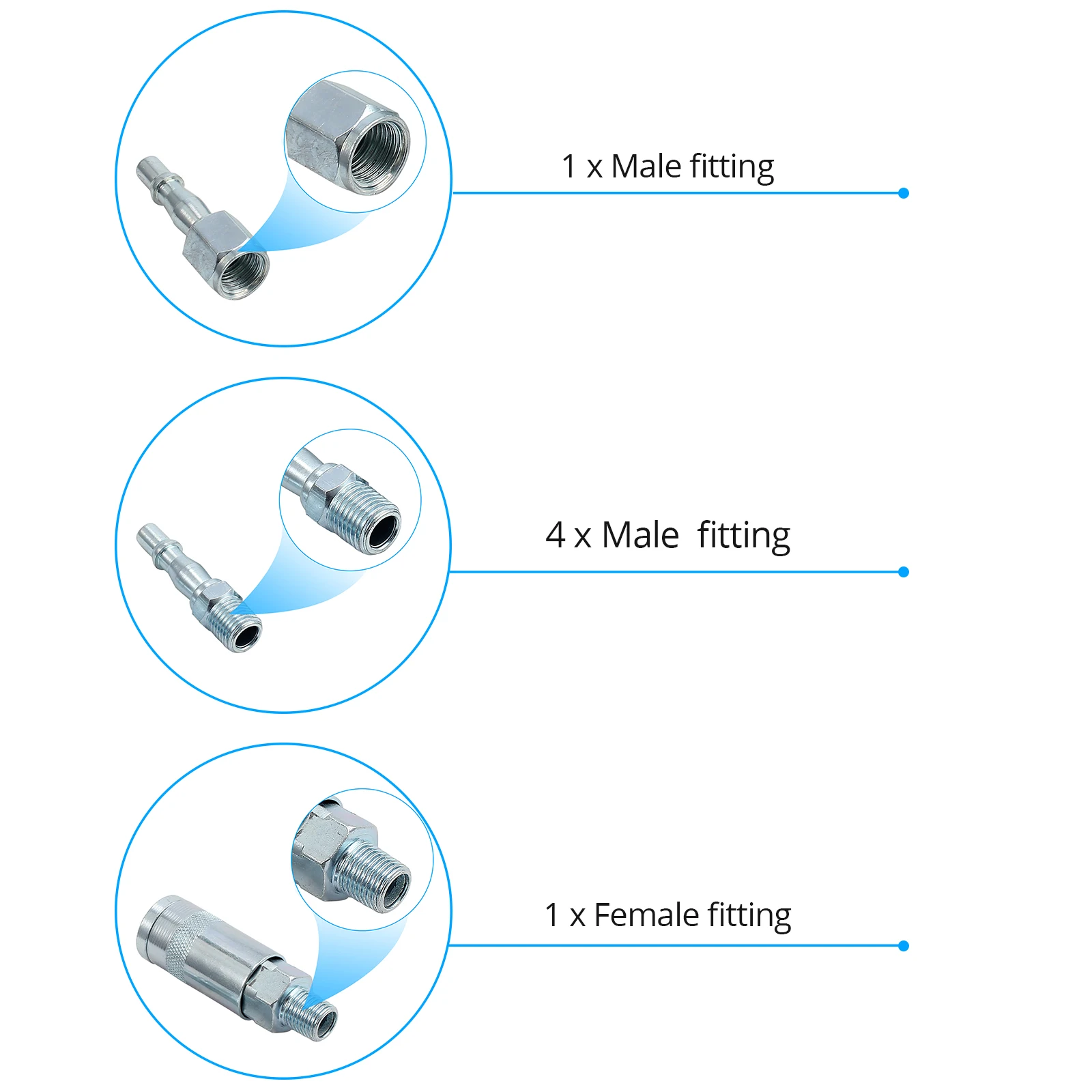 1 x Male fitting

4 x Male  fitting

1 x Female fitting