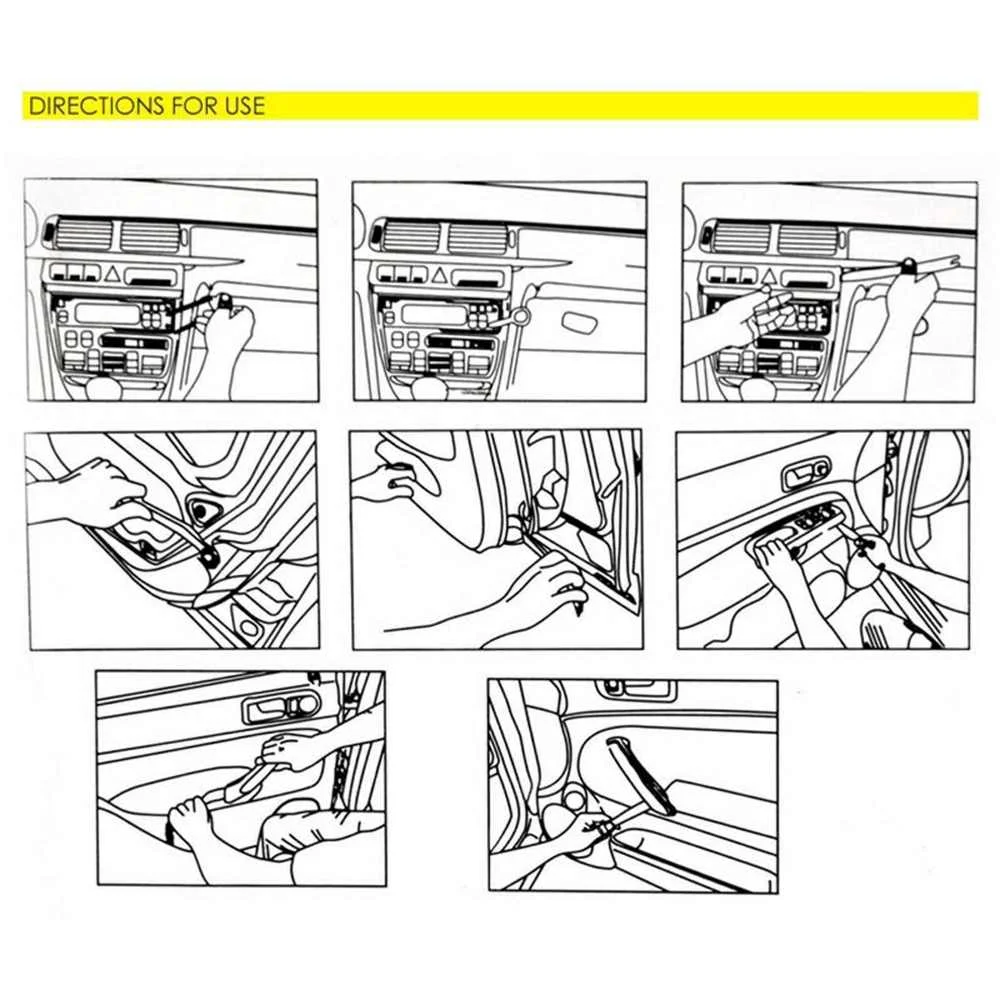 DIRECTIONS FOR USE