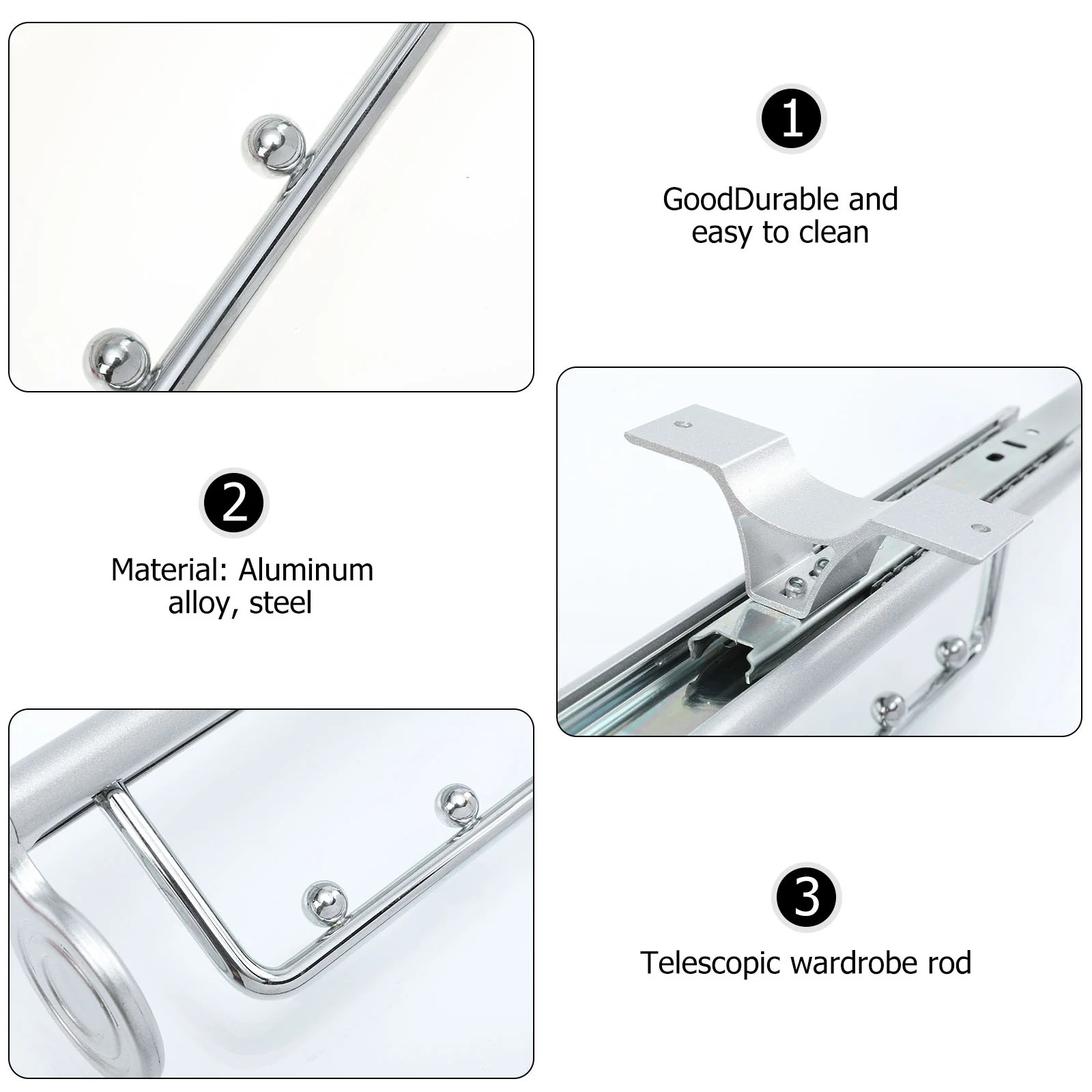 1

GoodDurable and easy to clean

2

Material: Aluminum alloy, steel

3

Telescopic wardrobe rod