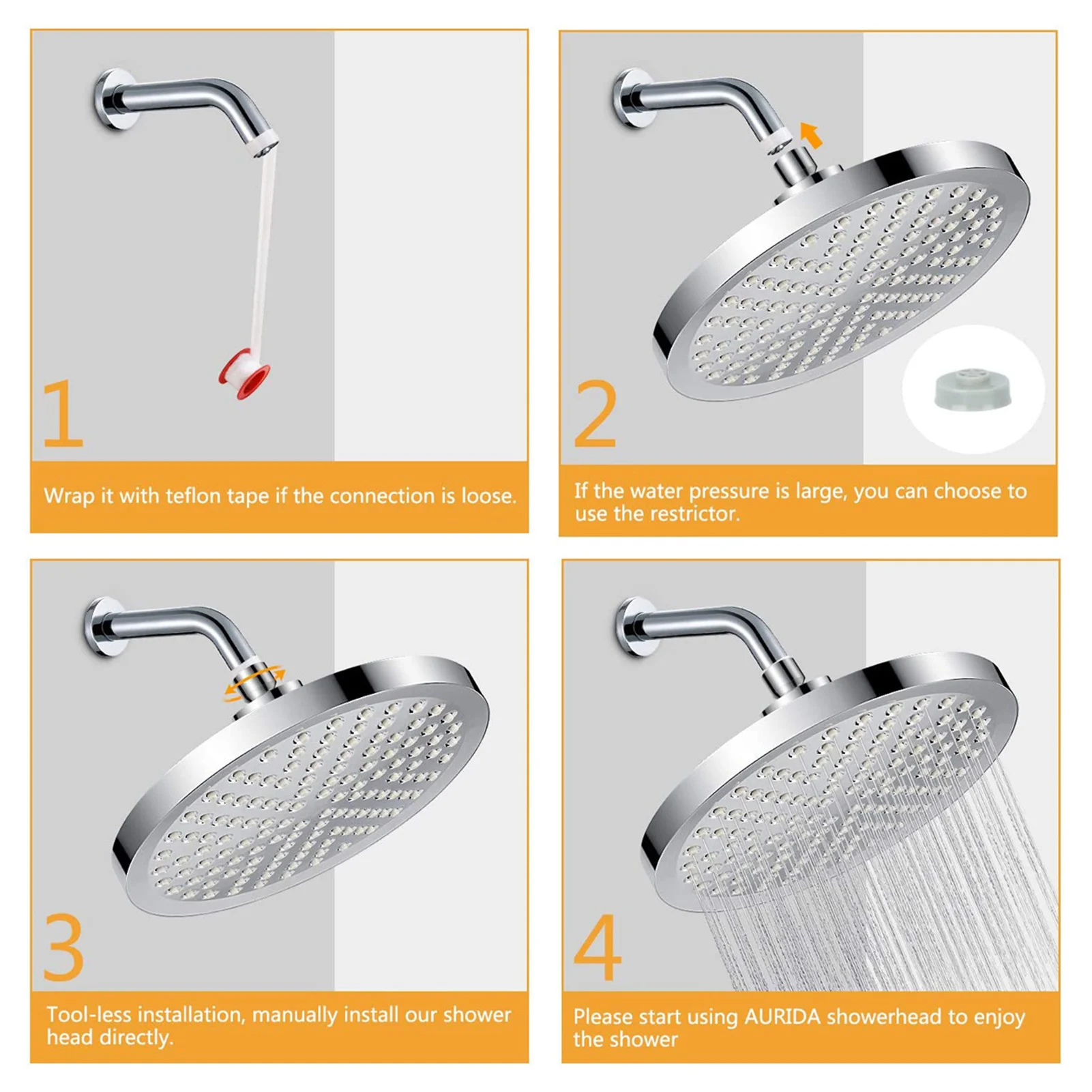 1

Wrap it with teflon tape if the connection is loose.

2

If the water pressure is large, you can choose to use the restrictor.

3

Tool-less installation, manually install our shower head directly.

4

Please start using AURIDA showerhead to enjoy the shower