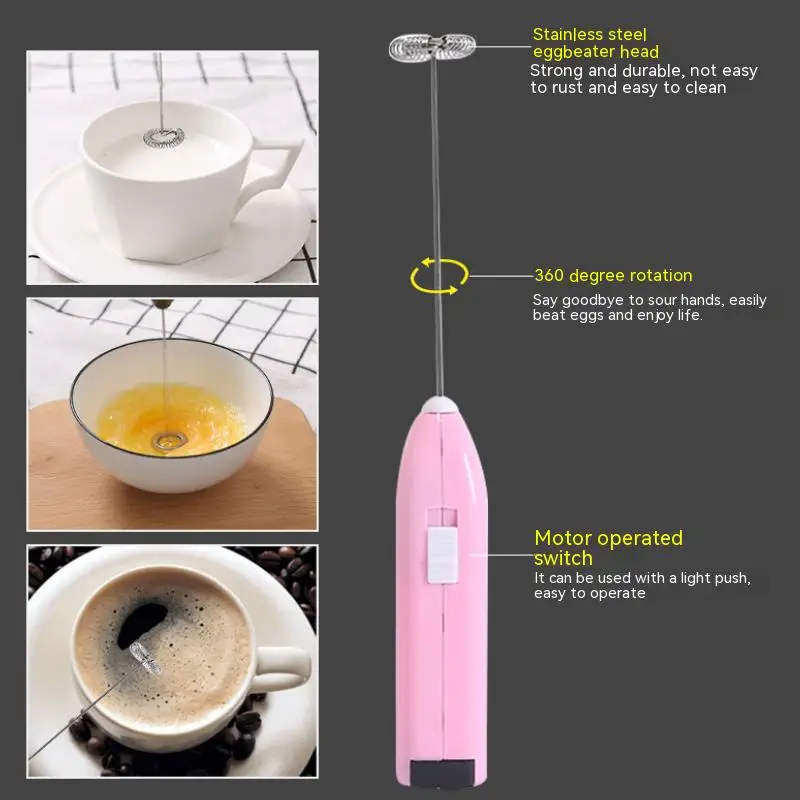 Stainless steel eggbeater head
Strong and durable, not easy to rust and easy to clean

360 degree rotation
Say goodbye to sour hands, easily beat eggs and enjoy life.

Motor operated switch
It can be used with a light push, easy to operate