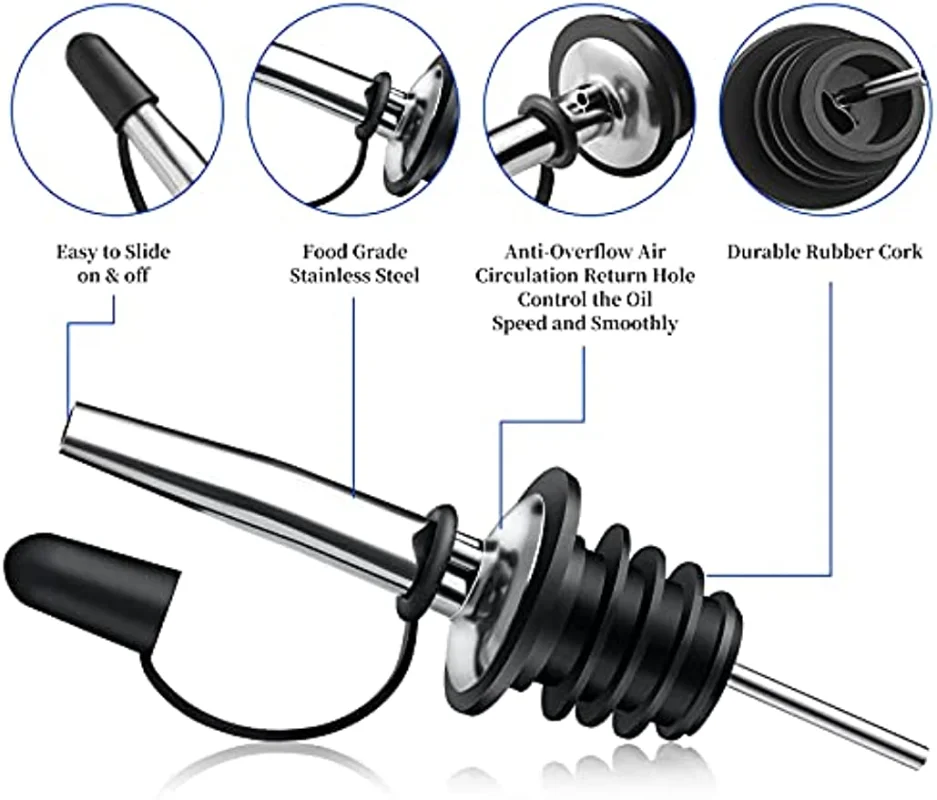 Easy to Slide on & off

Food Grade Stainless Steel

Anti-Overflow Air Circulation Return Hole Control the Oil Speed and Smoothly

Durable Rubber Cork