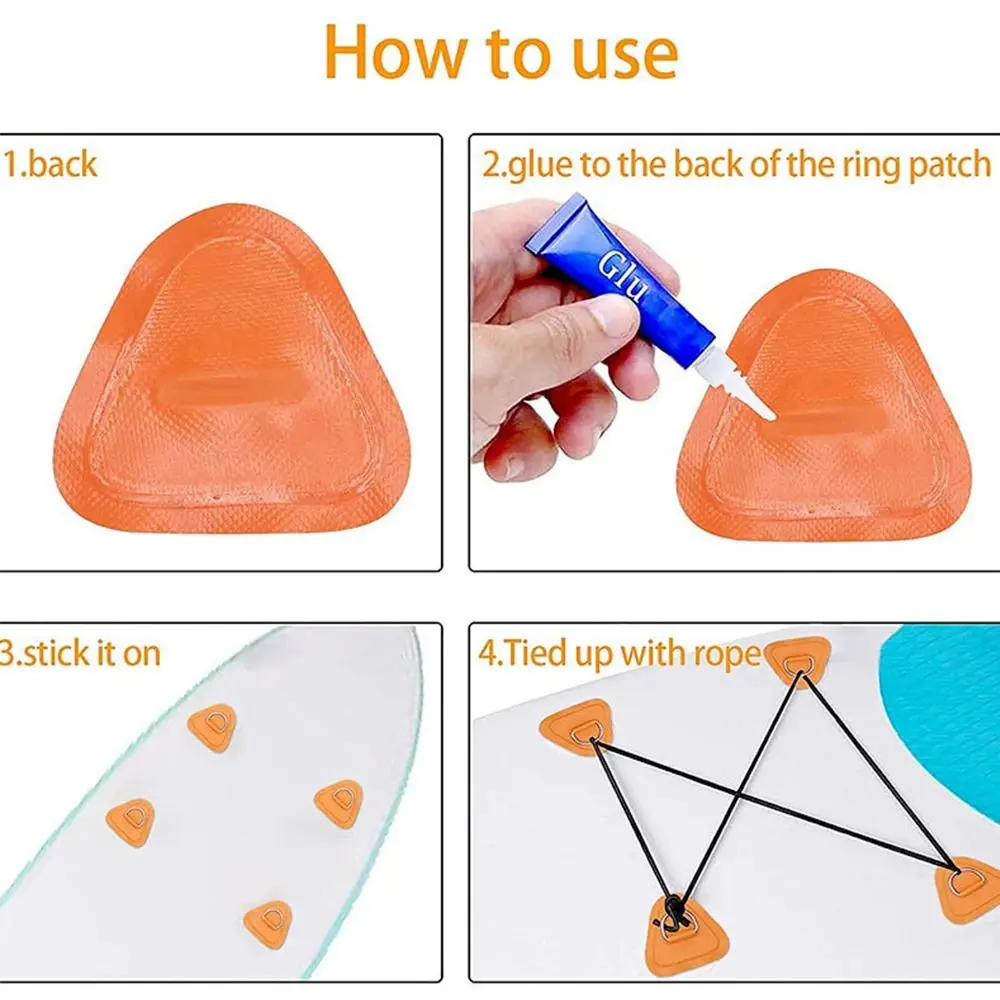 How to use

1.back

2.glue to the back of the ring patch

Glu

3.stick it on

4.Tied up with rope