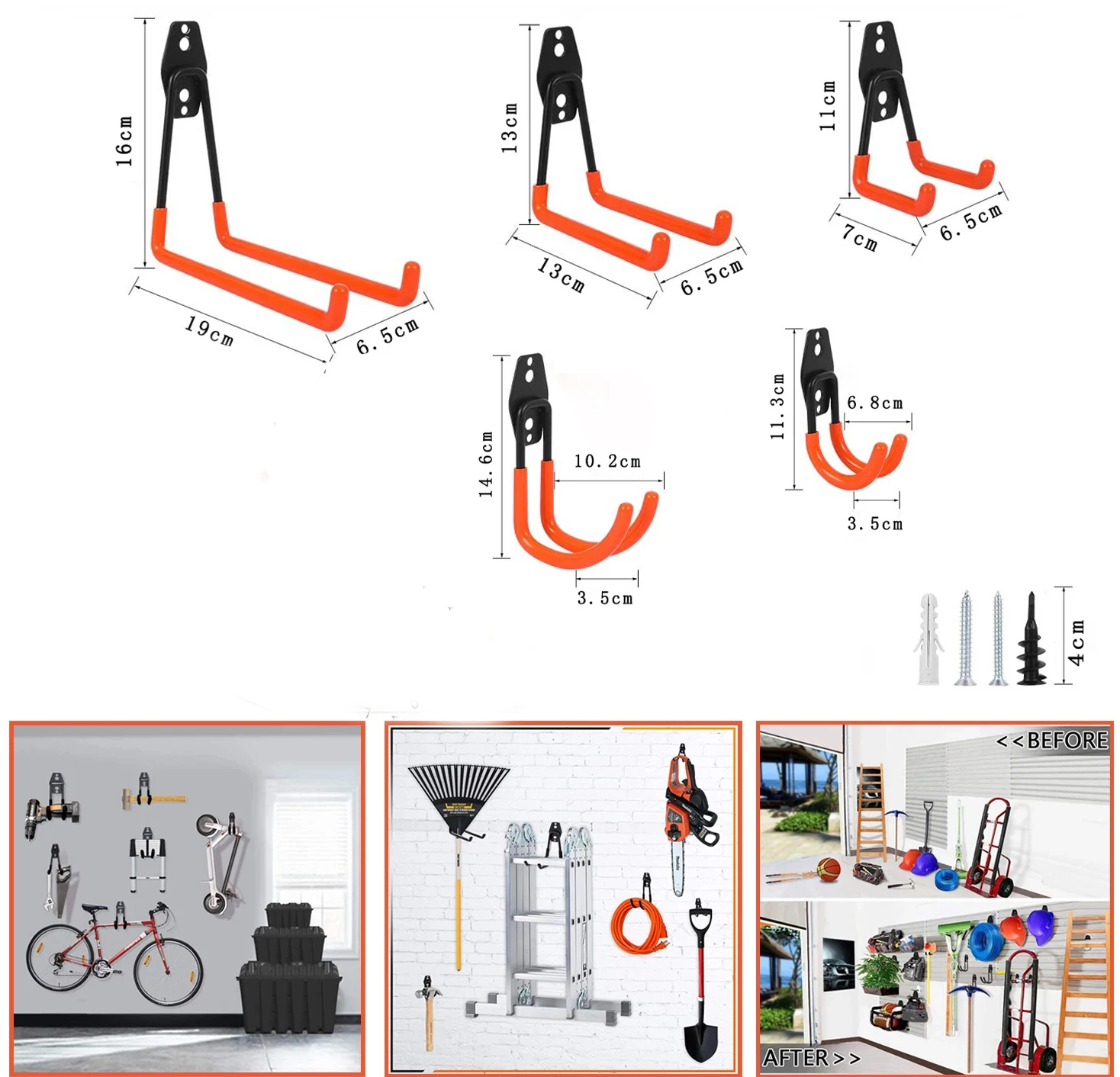 16cm

19cm

6.5cm

13cm

13cm

6.5cm

11cm

7cm

6.5cm

14.6cm

10.2cm

3.5cm

11.3cm

6.8cm

3.5cm

4cm

<<BEFORE

AFTER>>