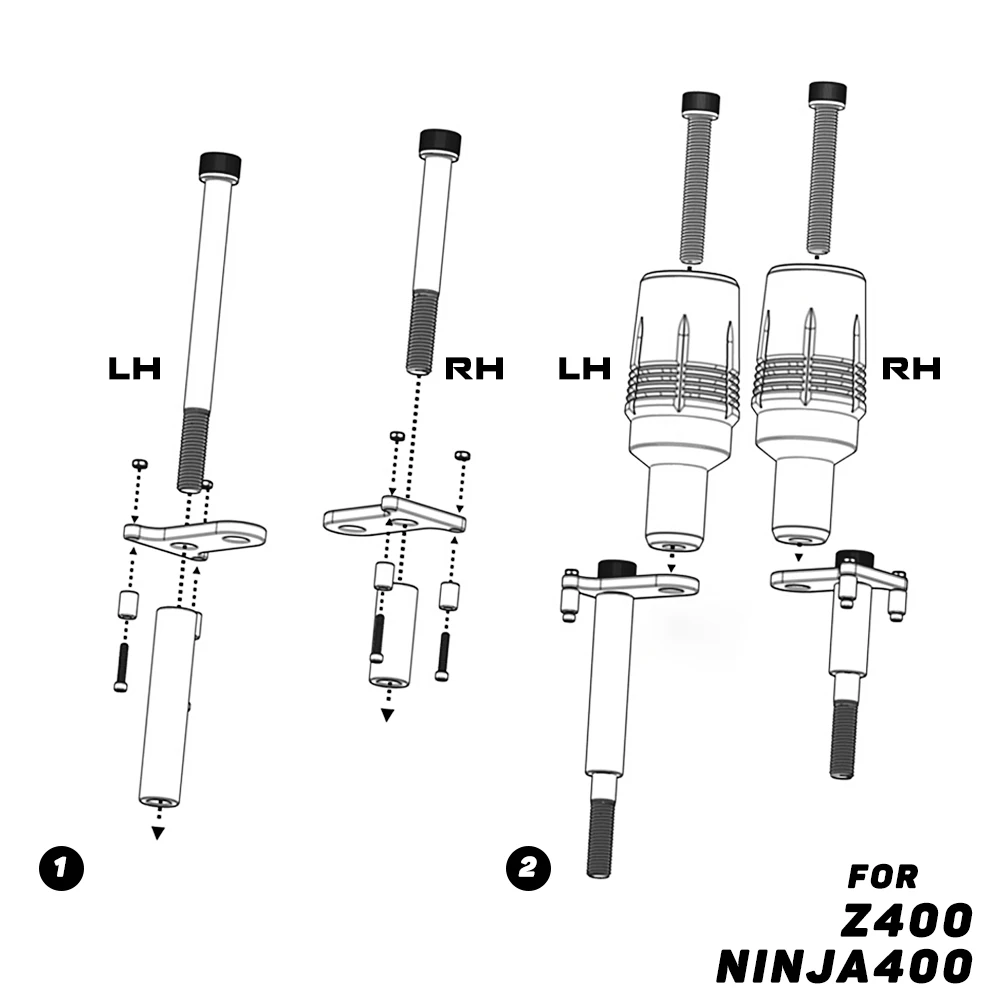 LH

RH

LH

RH

1

2

FOR
Z400
NINJA400