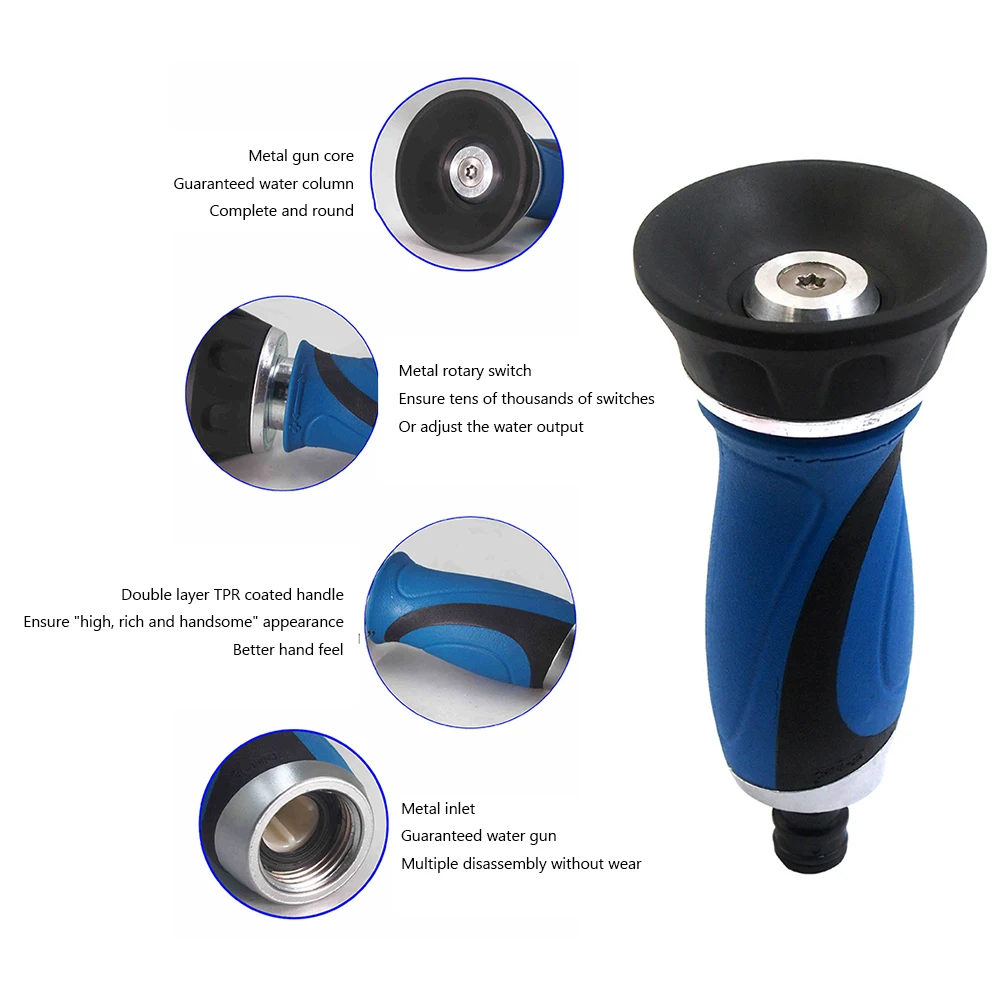 Metal gun core
Guaranteed water column
Complete and round

Metal rotary switch
Ensure tens of thousands of switches
Or adjust the water output

Double layer TPR coated handle
Ensure "high, rich and handsome" appearance
Better hand feel

Metal inlet
Guaranteed water gun
Multiple disassembly without wear