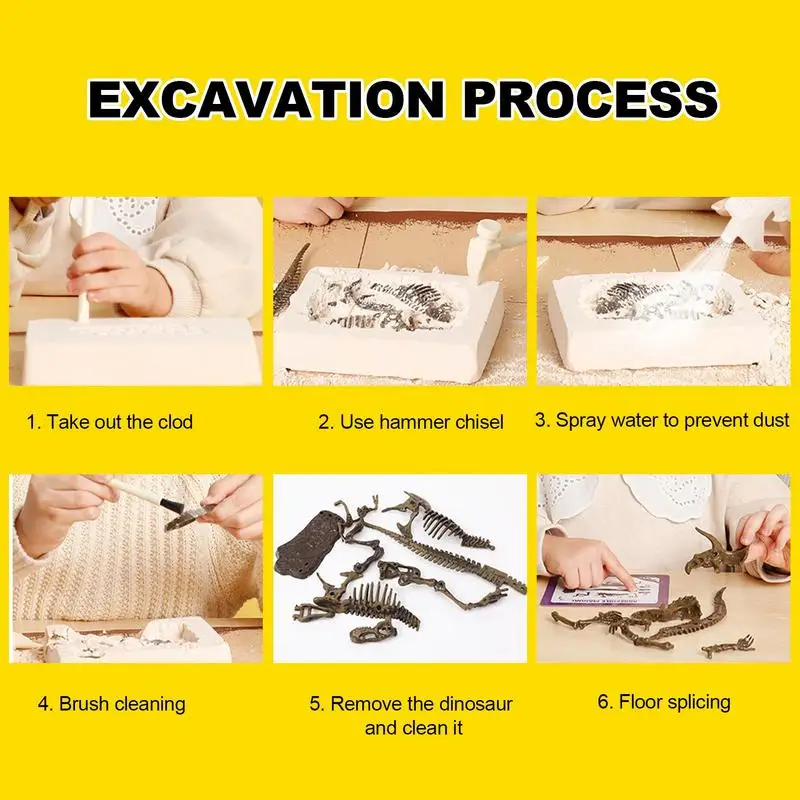 EXCAVATION PROCESS

1. Take out the clod

2. Use hammer chisel

3. Spray water to prevent dust

4. Brush cleaning

5. Remove the dinosaur and clean it

6. Floor splicing