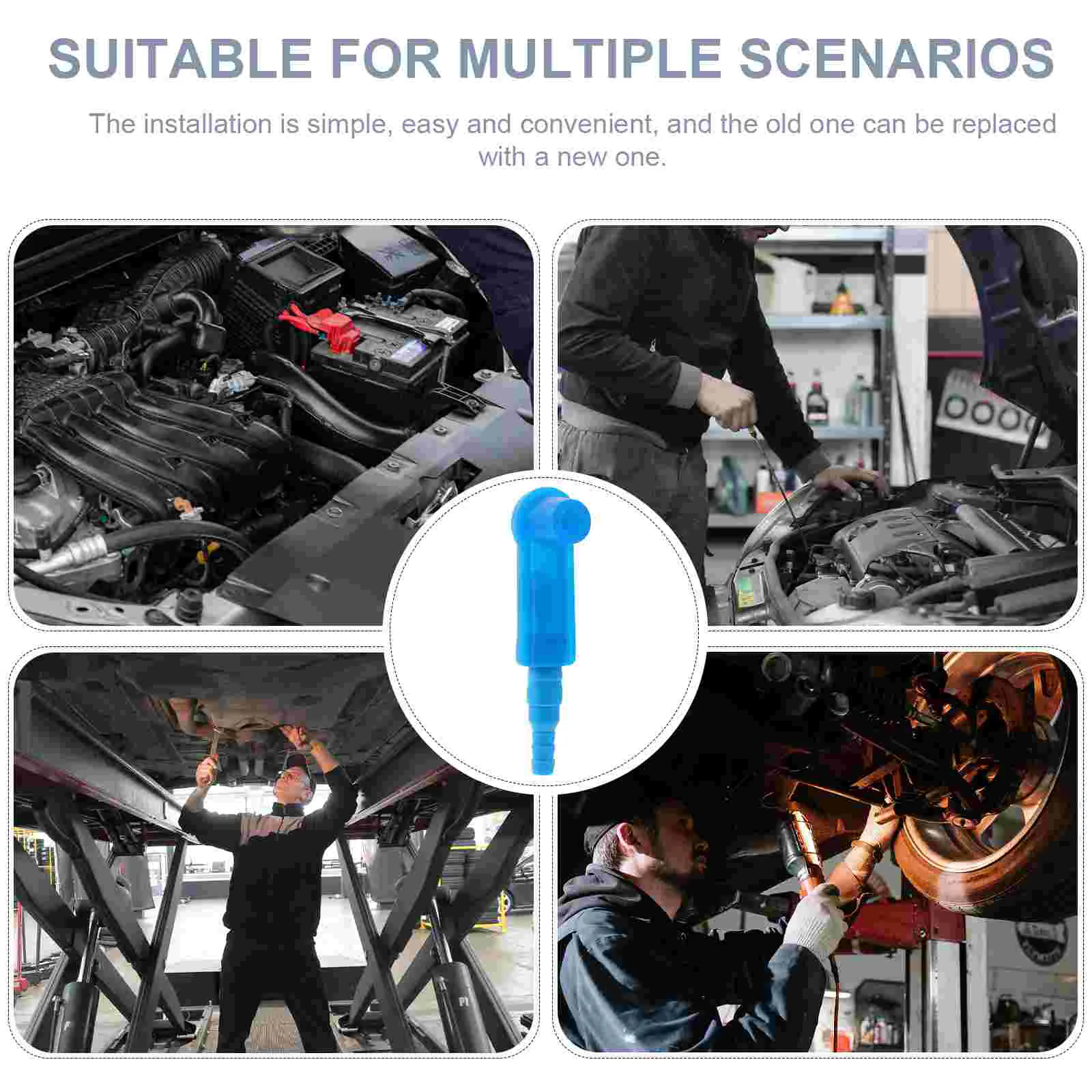 SUITABLE FOR MULTIPLE SCENARIOS

The installation is simple, easy and convenient, and the old one can be replaced with a new one.