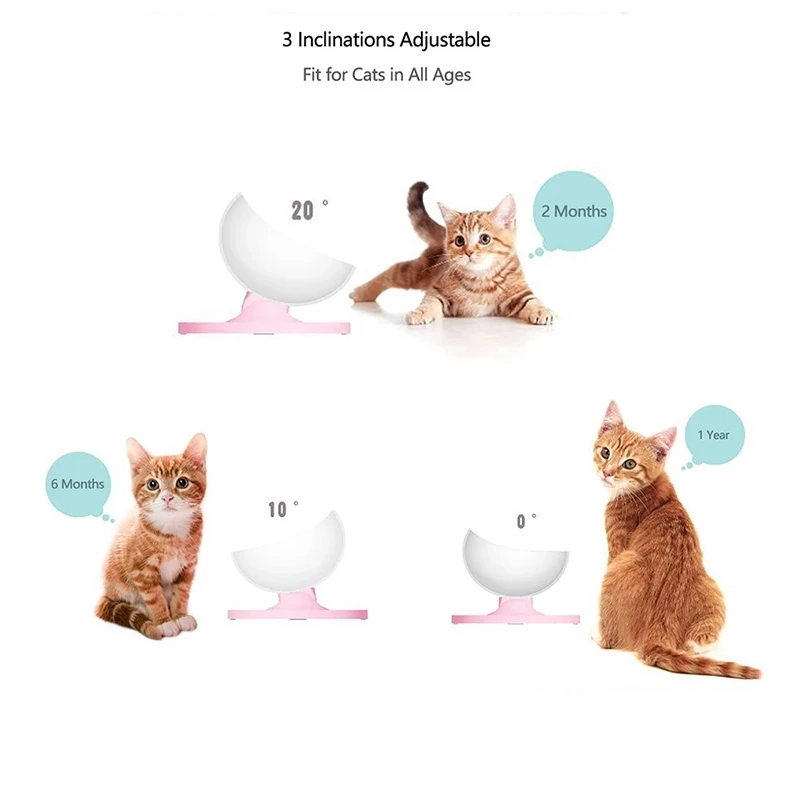 3 Inclinations Adjustable

Fit for Cats in All Ages

20 °

2 Months

6 Months

10 °

0 °

1 Year