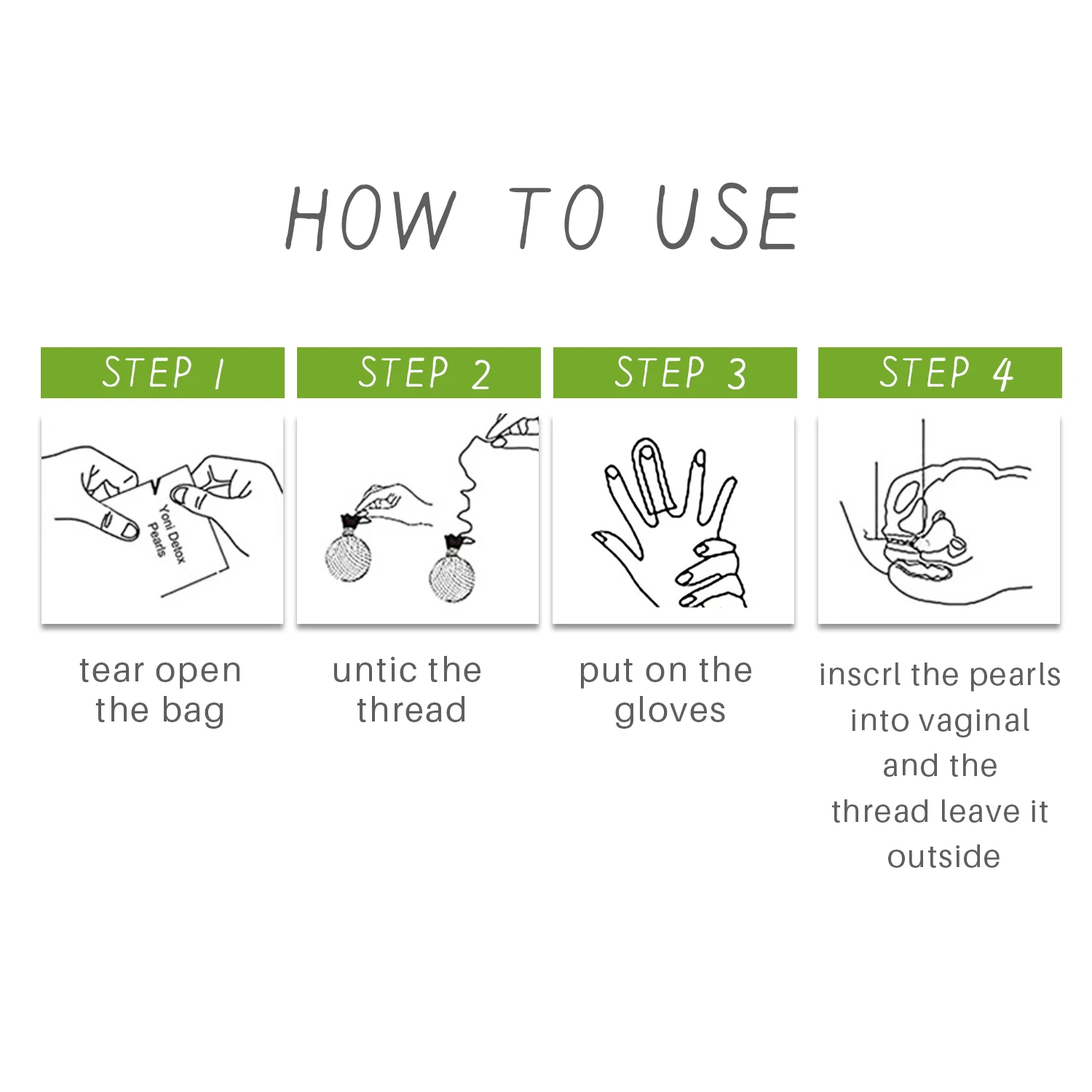 HOW TO USE

STEP 1

Yoni Detox Pearls

tear open the bag

STEP 2

untic the thread

STEP 3

put on the gloves

STEP 4

inscrl the pearls into vaginal and the thread leave it outside