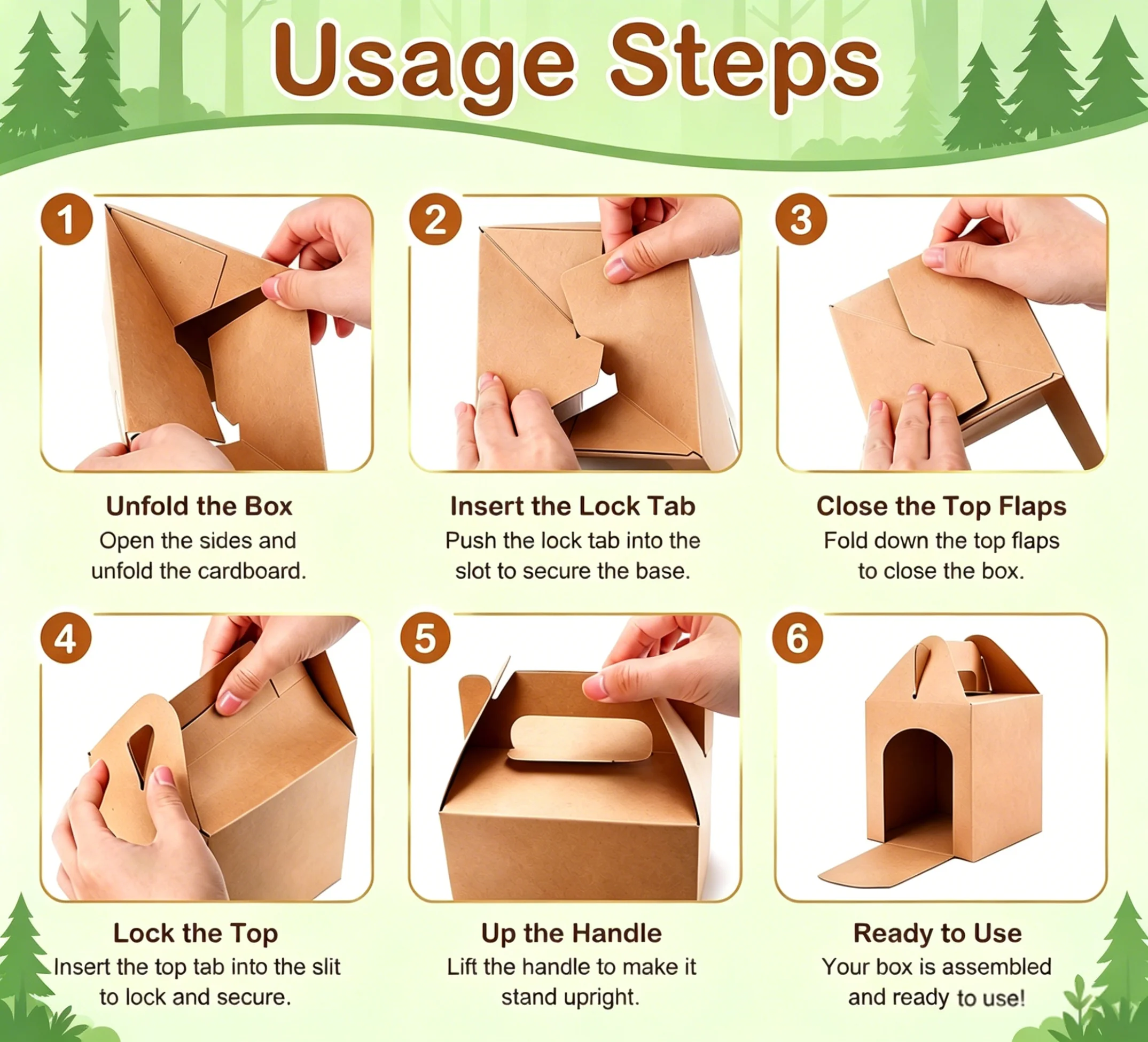 Usage Steps

1

Unfold the Box
Open the sides and unfold the cardboard.

2

Insert the Lock Tab
Push the lock tab into the slot to secure the base.

3

Close the Top Flaps
Fold down the top flaps to close the box.

4

Lock the Top
Insert the top tab into the slit to lock and secure.

5

Up the Handle
Lift the handle to make it stand upright.

6

Ready to Use
Your box is assembled and ready to use!