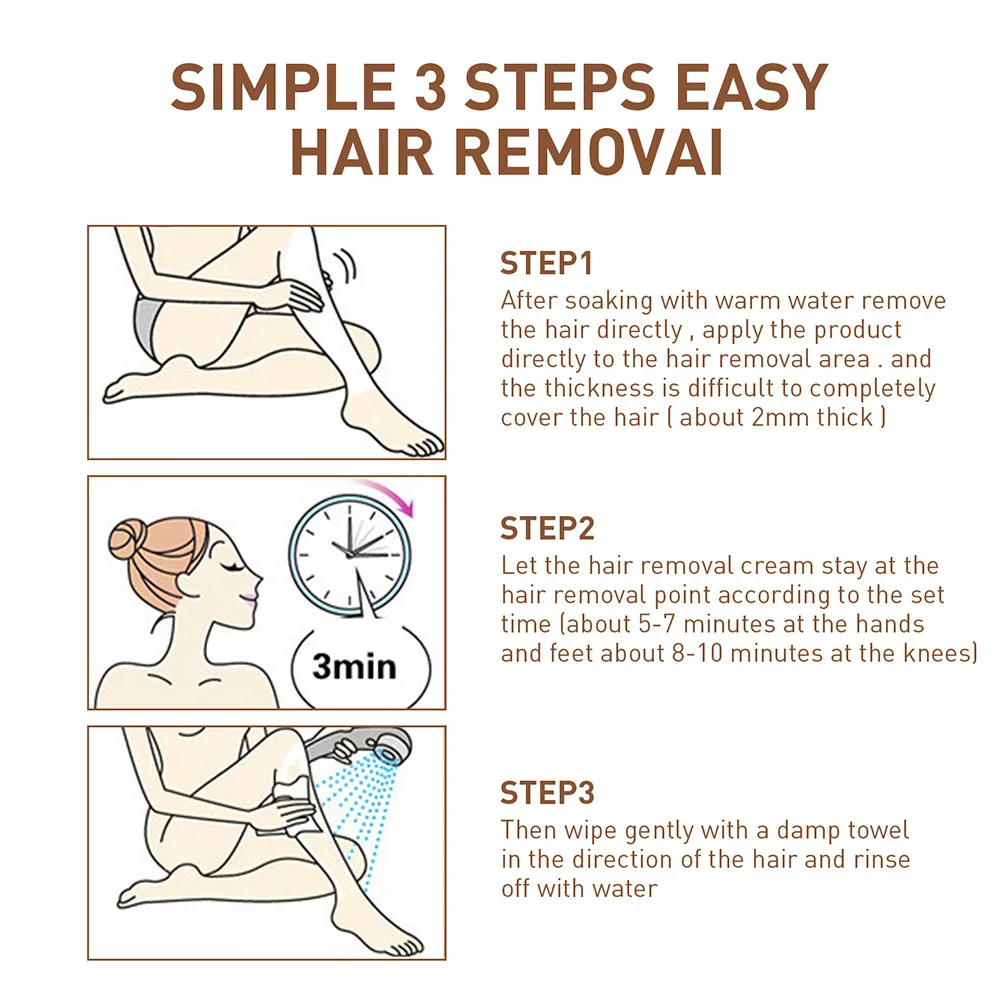 SIMPLE 3 STEPS EASY HAIR REMOVAI

STEP1
After soaking with warm water remove the hair directly , apply the product directly to the hair removal area . and the thickness is difficult to completely cover the hair ( about 2mm thick )

3min

STEP2
Let the hair removal cream stay at the hair removal point according to the set time (about 5-7 minutes at the hands and feet about 8-10 minutes at the knees)

STEP3
Then wipe gently with a damp towel in the direction of the hair and rinse off with water