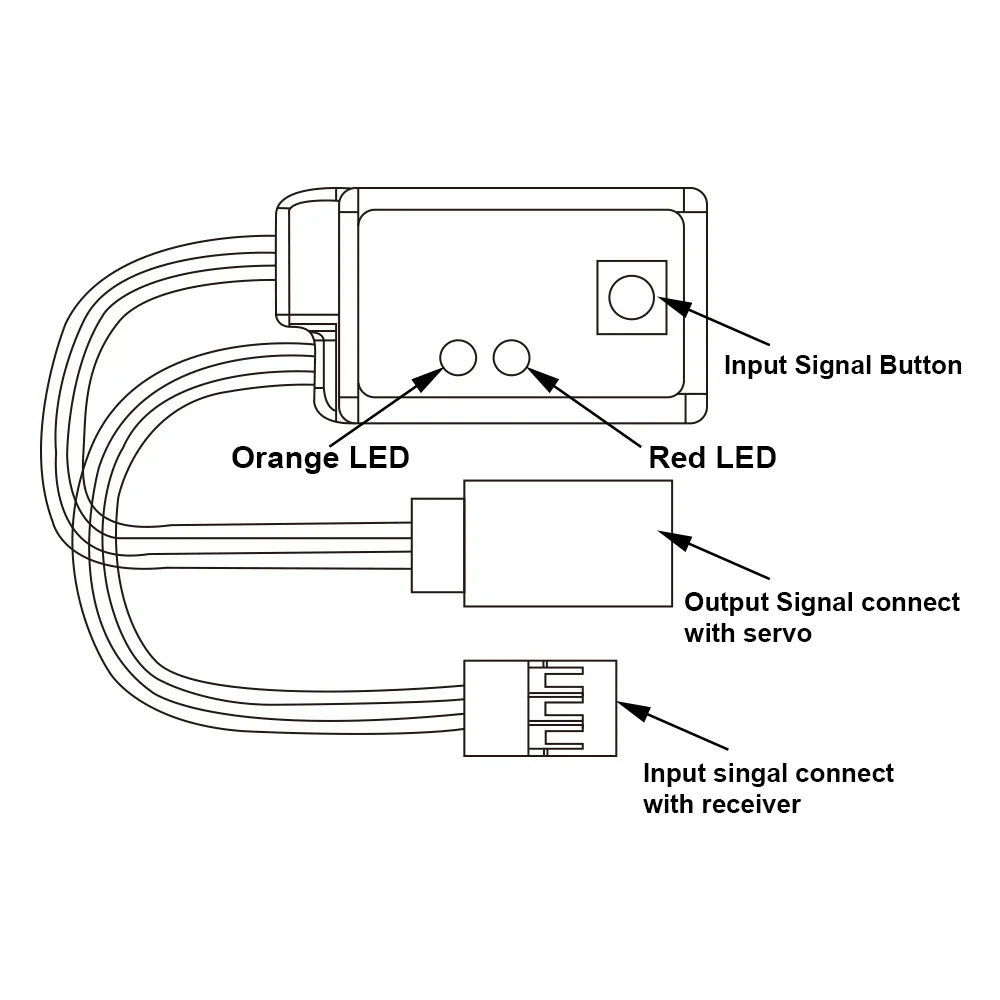 Input Signal Button

Orange LED

Red LED

Output Signal connect with servo

Input singal connect with receiver