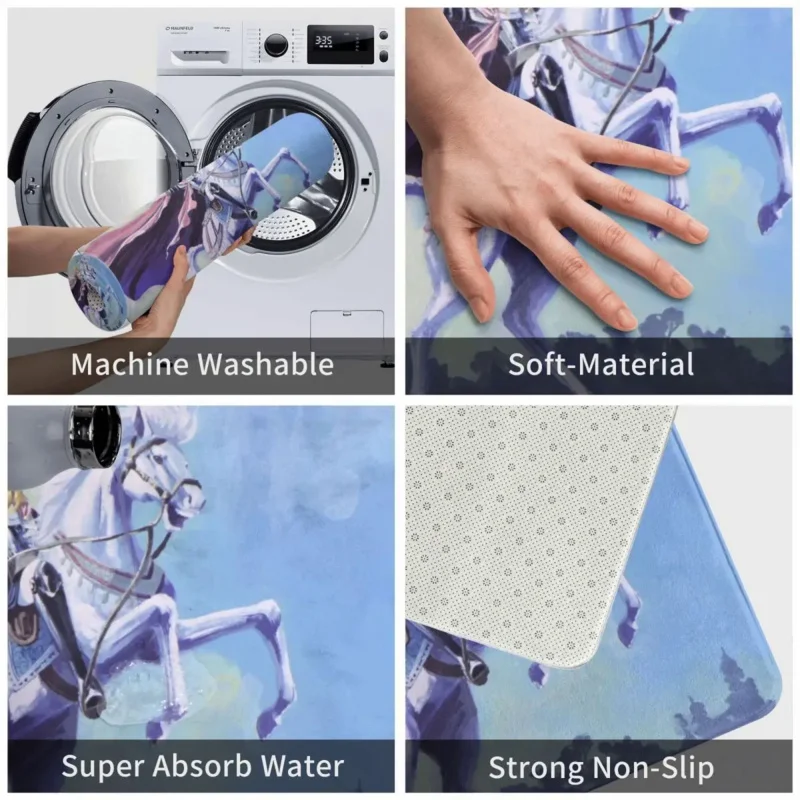 MAUNFELD

3:35

Machine Washable

Soft-Material

Super Absorb Water

Strong Non-Slip