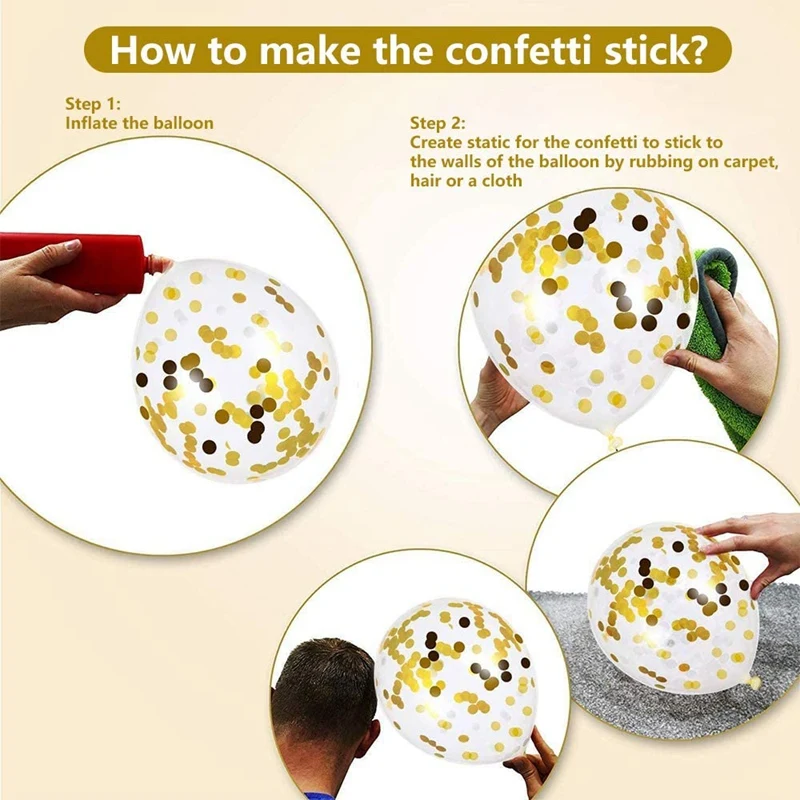 How to make the confetti stick?

Step 1:
Inflate the balloon

Step 2:
Create static for the confetti to stick to the walls of the balloon by rubbing on carpet, hair or a cloth