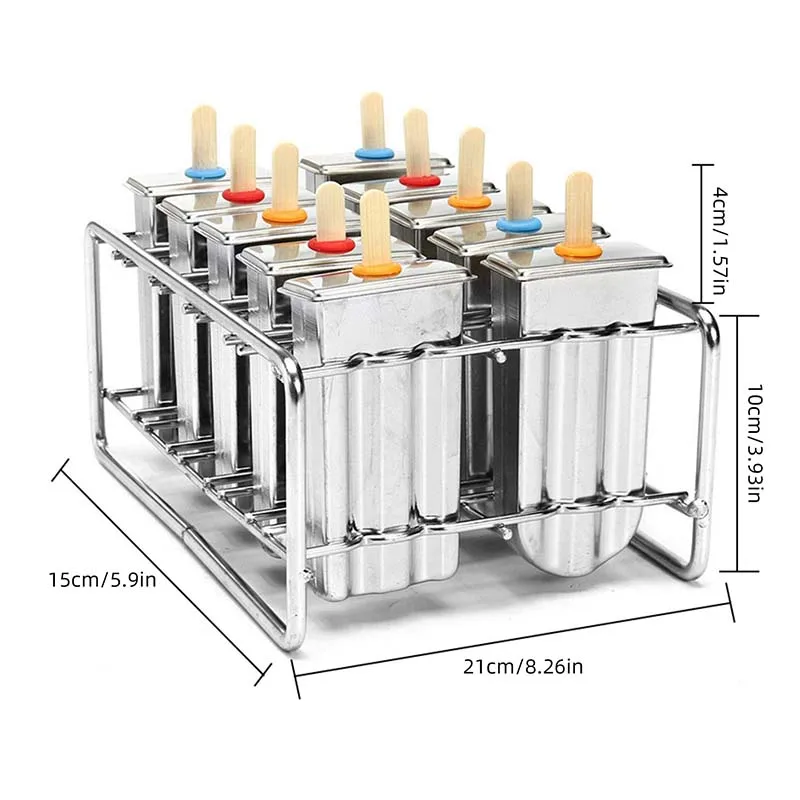 4cm/1.57in

10cm/3.93in

15cm/5.9in

21cm/8.26in