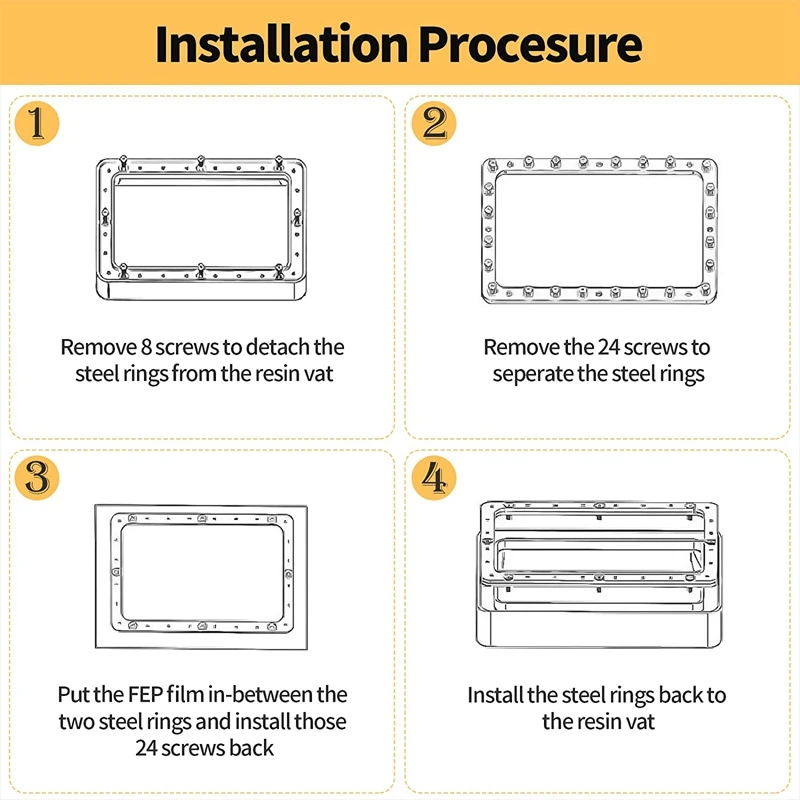 Installation Procesure

1

Remove 8 screws to detach the steel rings from the resin vat

2

Remove the 24 screws to seperate the steel rings

3

Put the FEP film in-between the two steel rings and install those 24 screws back

4

Install the steel rings back to the resin vat