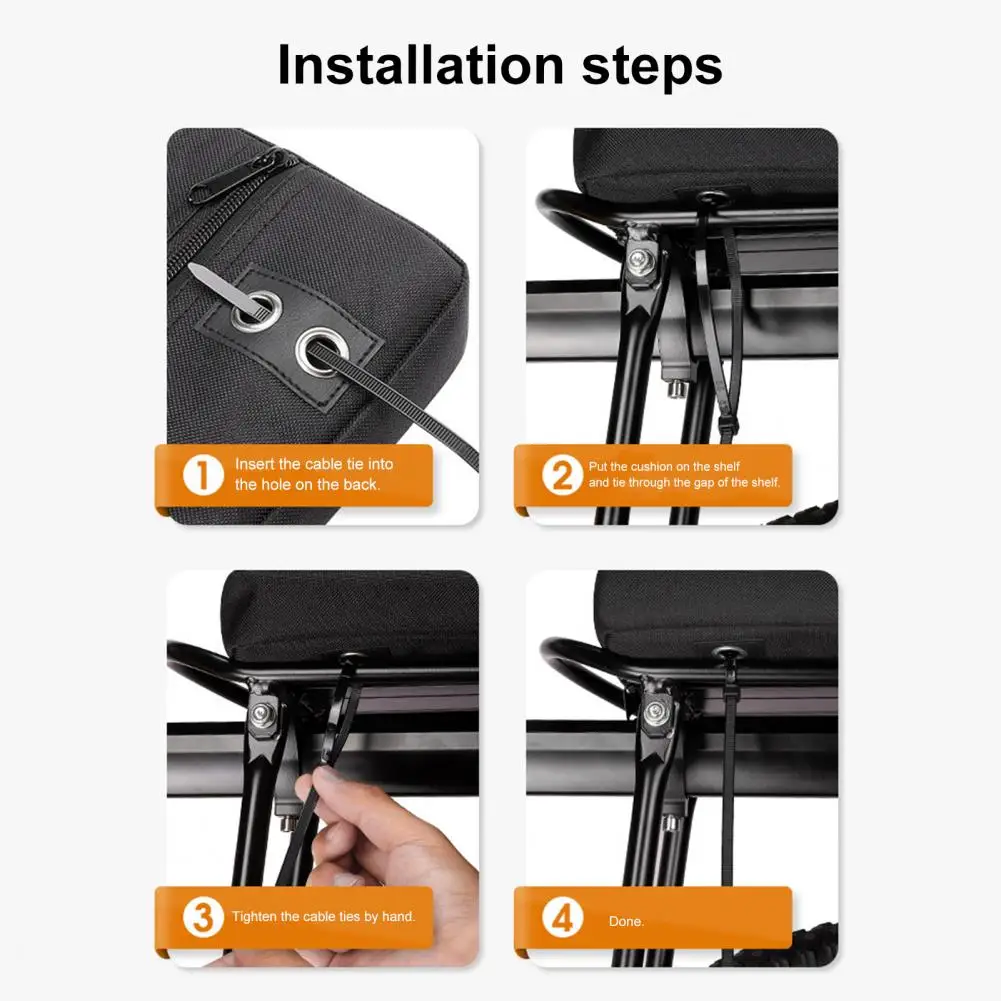 Installation steps

1 Insert the cable tie into the hole on the back.

2 Put the cushion on the shelf and tie through the gap of the shelf.

3 Tighten the cable ties by hand.

4 Done.