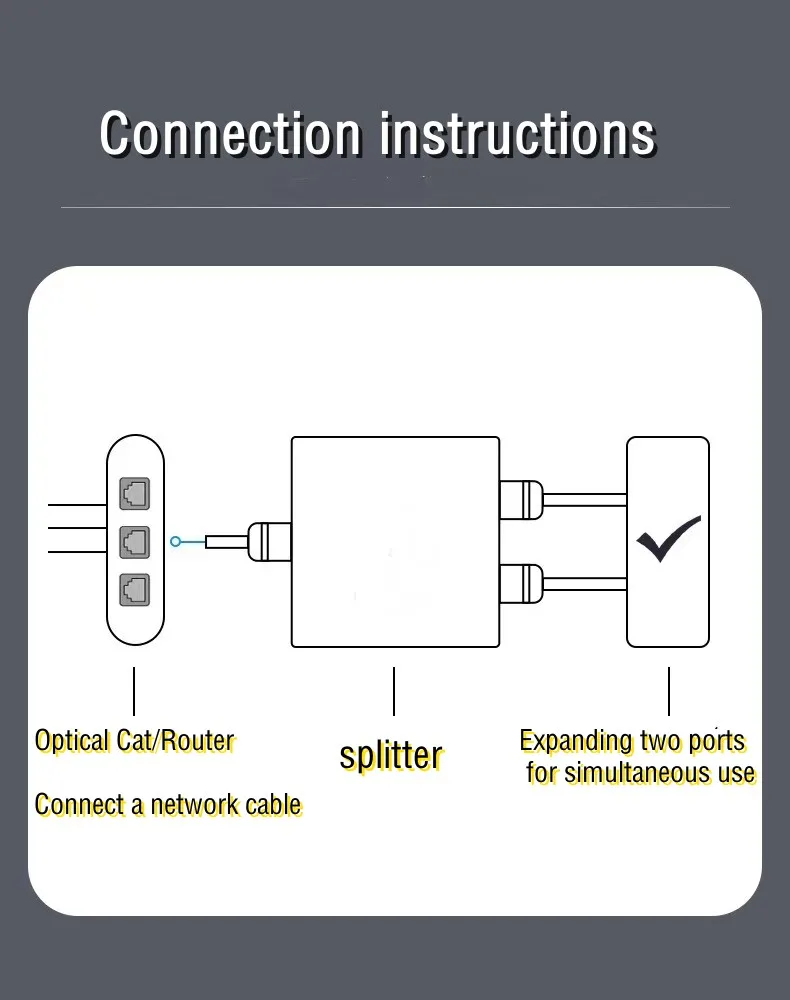 Connection instructions

Optical Cat/Router

Connect a network cable

splitter

Expanding two ports for simultaneous use