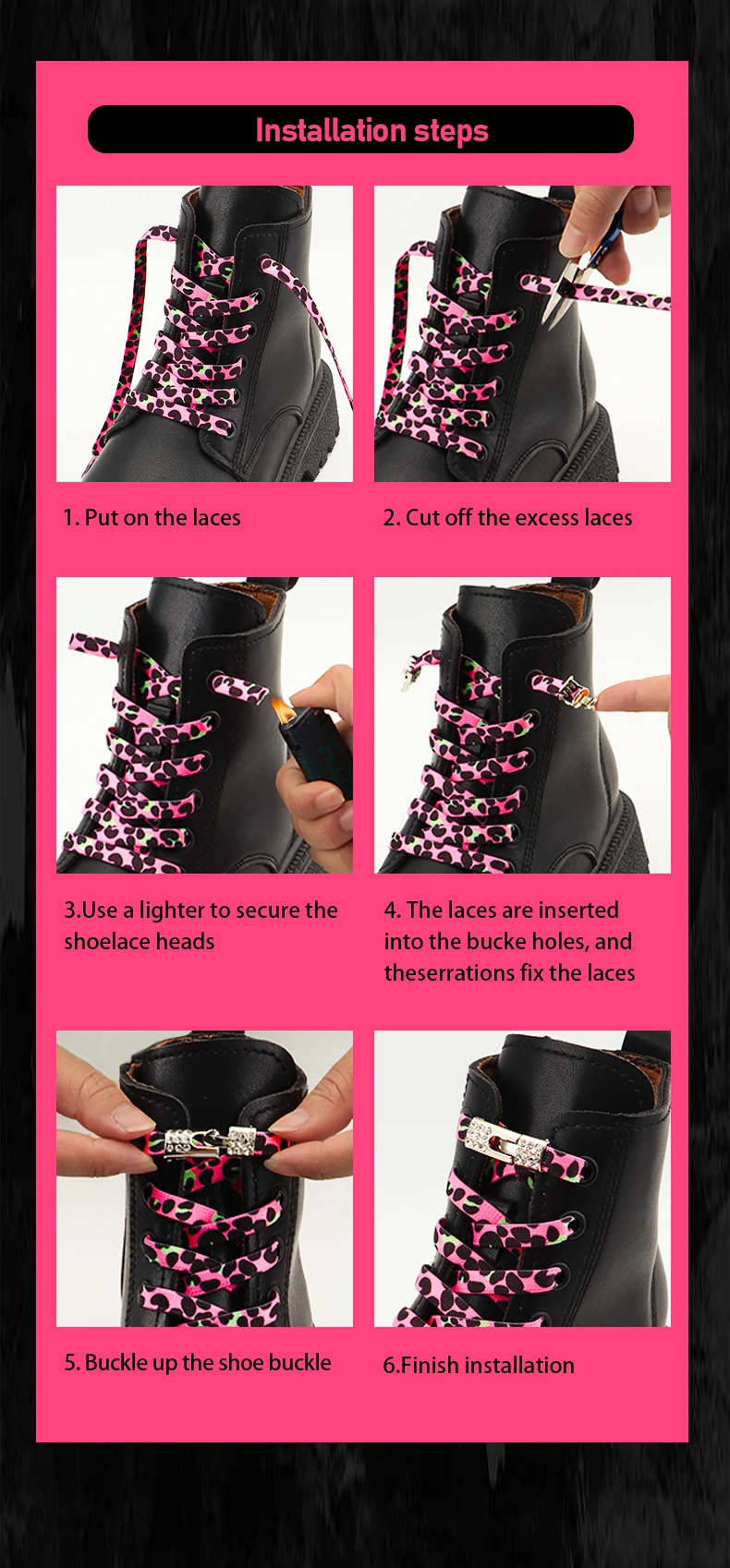 Installation steps

1. Put on the laces

2. Cut off the excess laces

3.Use a lighter to secure the shoelace heads

4. The laces are inserted into the bucke holes, and theserrations fix the laces

5. Buckle up the shoe buckle

6.Finish installation